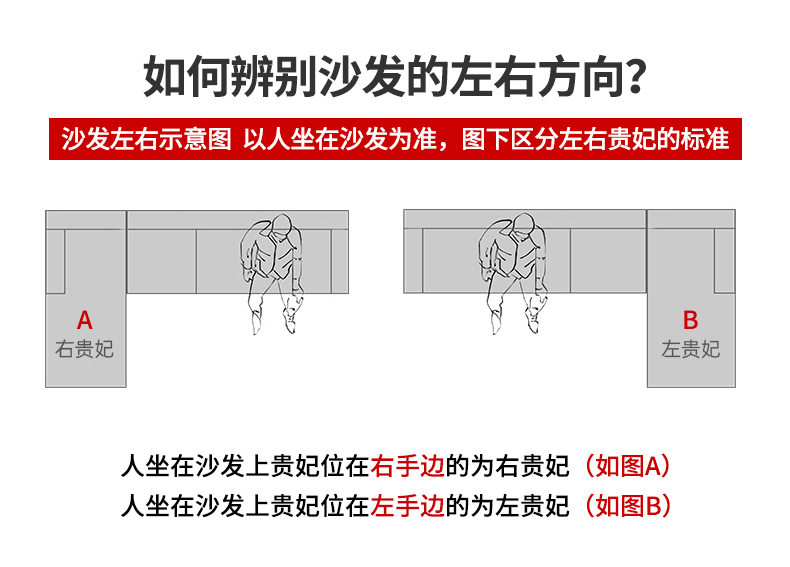 如何辨别沙发的左右方向？

沙发左右示意图 以人坐在沙发为准，图下区分左右贵妃的标准

A
右贵妃

B
左贵妃

人坐在沙发上贵妃位在右手边的为右贵妃（如图A）
人坐在沙发上贵妃位在左手边的为左贵妃（如图B）