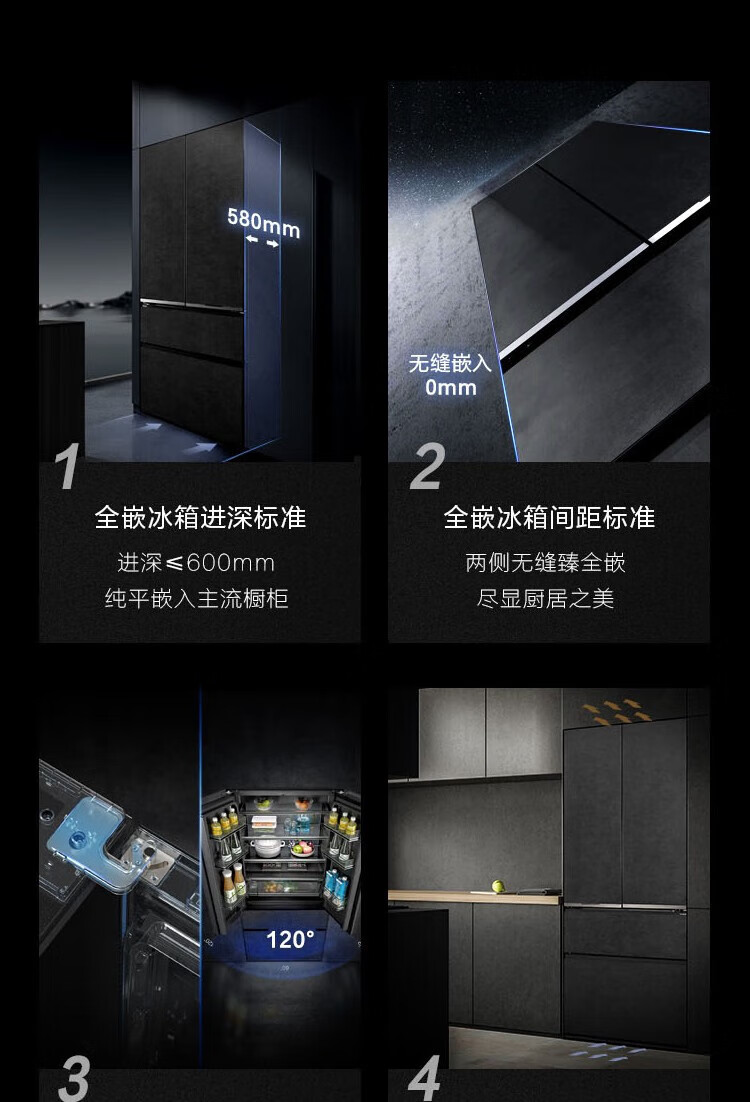 580mm

1

全嵌冰箱进深标准

进深≤600mm
纯平嵌入主流橱柜

无缝嵌入
0mm

2

全嵌冰箱间距标准

两侧无缝臻全嵌
尽显厨居之美

120°

3

4