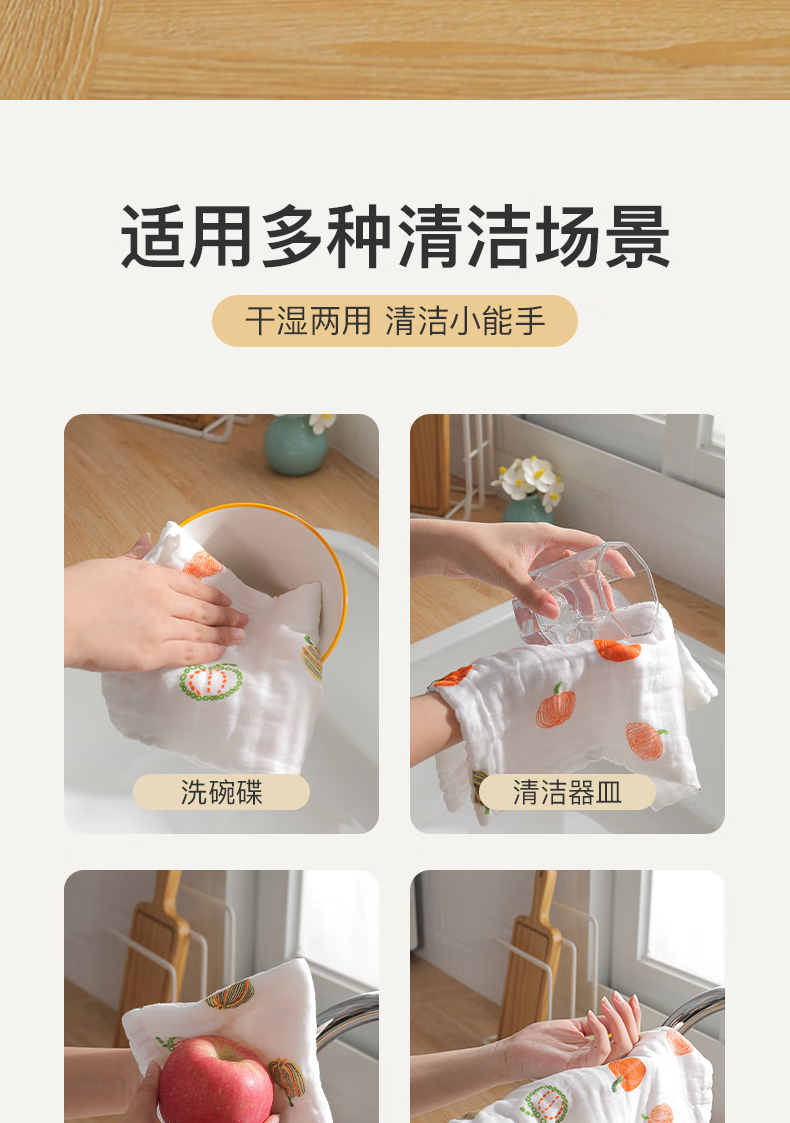 适用多种清洁场景

干湿两用 清洁小能手

洗碗碟

清洁器皿