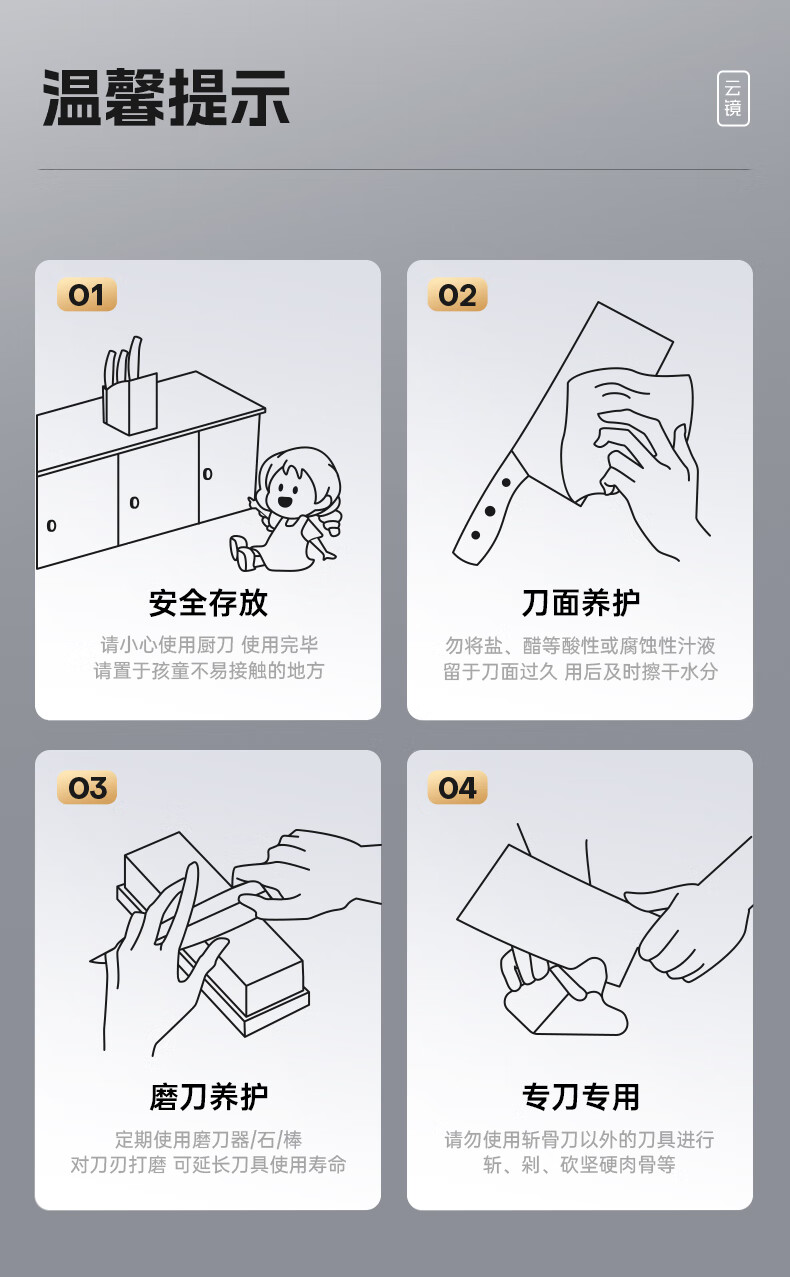 温馨提示

云镜

01

安全存放

请小心使用厨刀 使用完毕
请置于孩童不易接触的地方

02

刀面养护

勿将盐、醋等酸性或腐蚀性汁液
留于刀面过久 用后及时擦干水分

03

磨刀养护

定期使用磨刀器/石/棒
对刀刃打磨 可延长刀具使用寿命

04

专刀专用

请勿使用斩骨刀以外的刀具进行
斩、剁、砍坚硬肉骨等