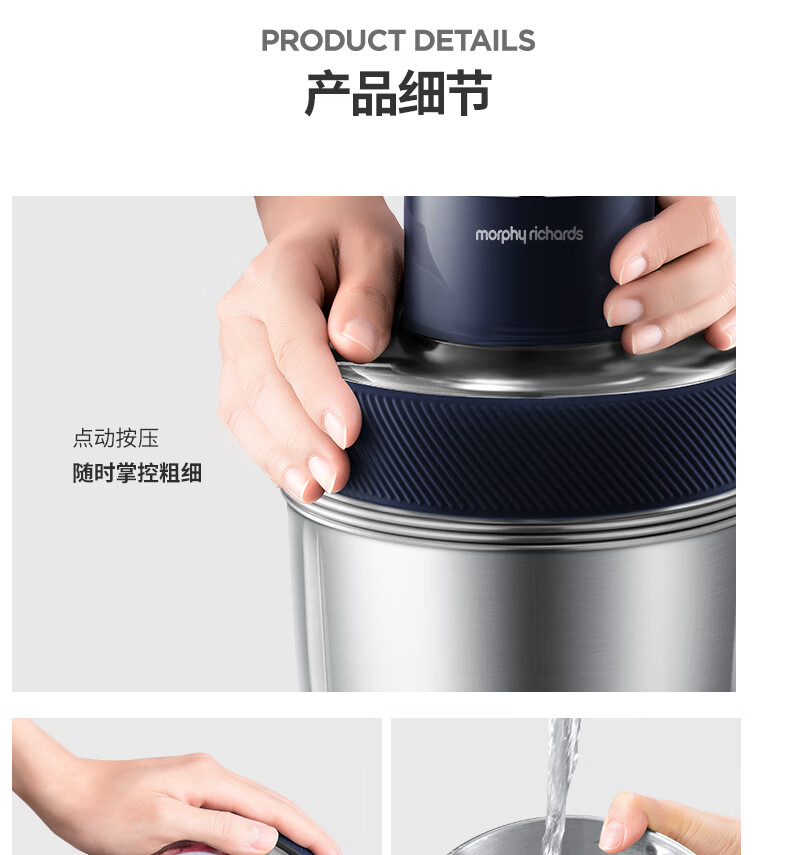 PRODUCT DETAILS

产品细节

morphy richards

点动按压

随时掌控粗细