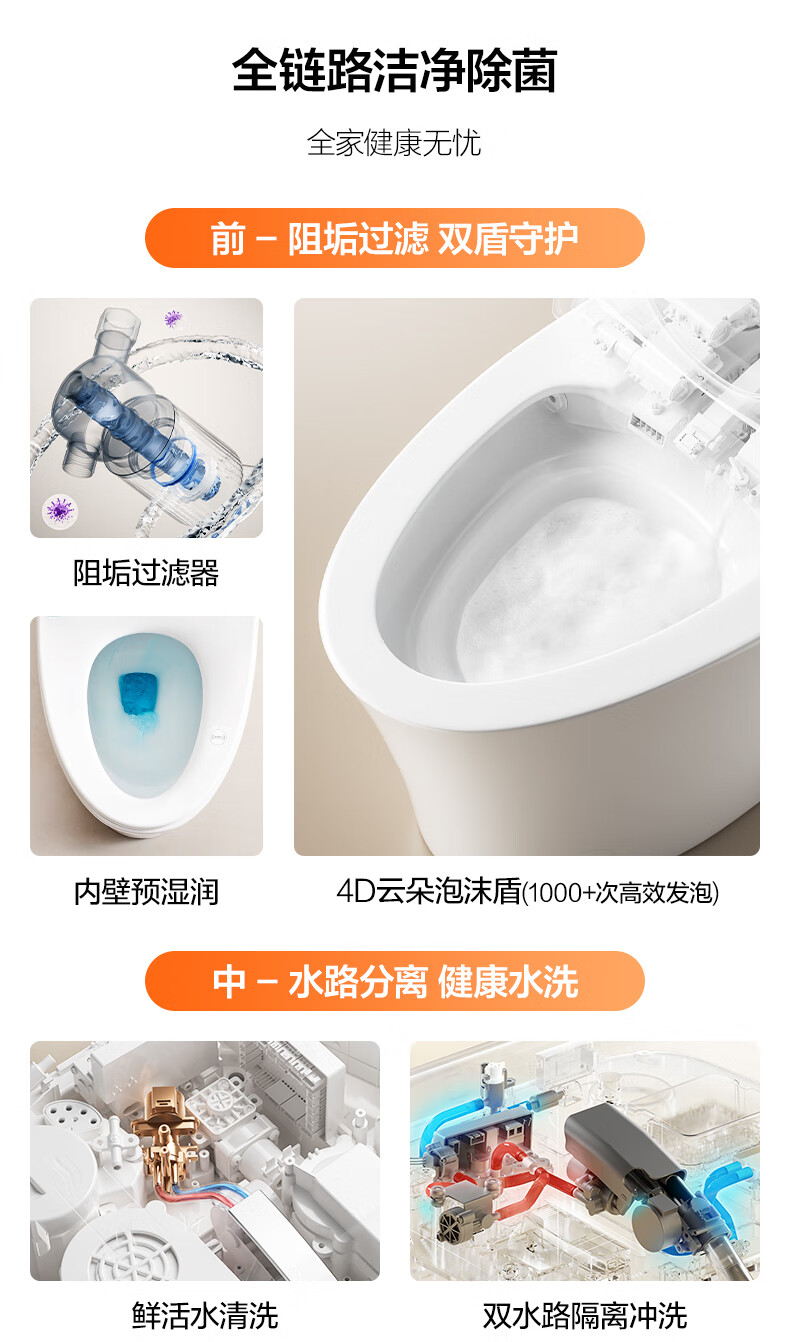 全链路洁净除菌

全家健康无忧

前 – 阻垢过滤 双盾守护

阻垢过滤器

内壁预湿润

4D云朵泡沫盾(1000+次高效发泡)

中 – 水路分离 健康水洗

鲜活水清洗

双水路隔离冲洗