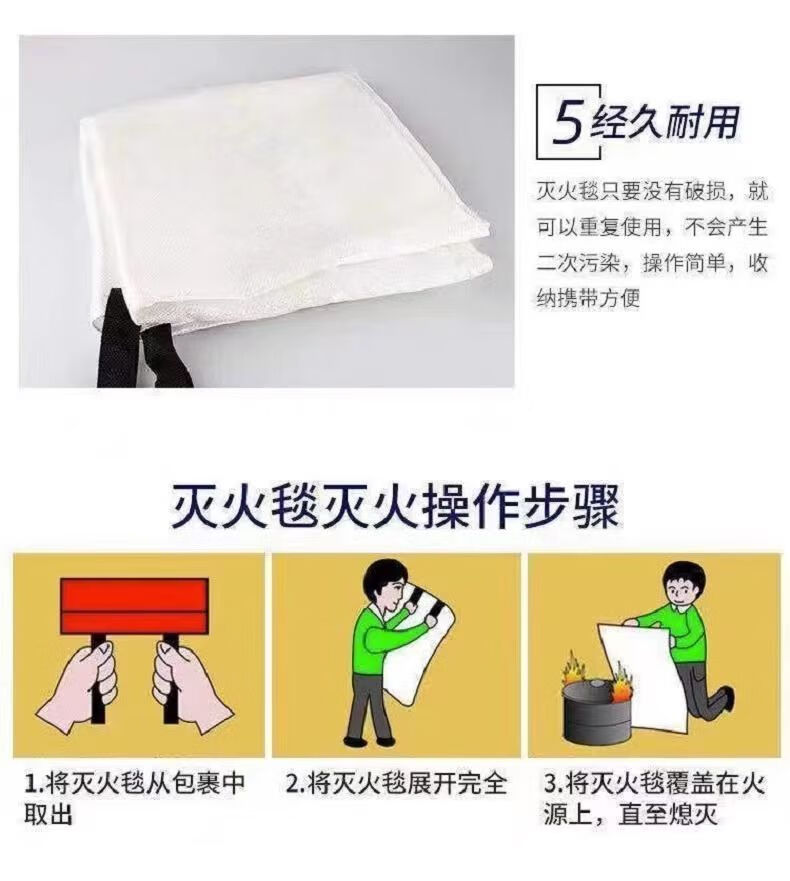 5 经久耐用

灭火毯只要没有破损，就可以重复使用，不会产生二次污染，操作简单，收纳携带方便

灭火毯灭火操作步骤

1.将灭火毯从包裹中取出

2.将灭火毯展开完全

3.将灭火毯覆盖在火源上，直至熄灭