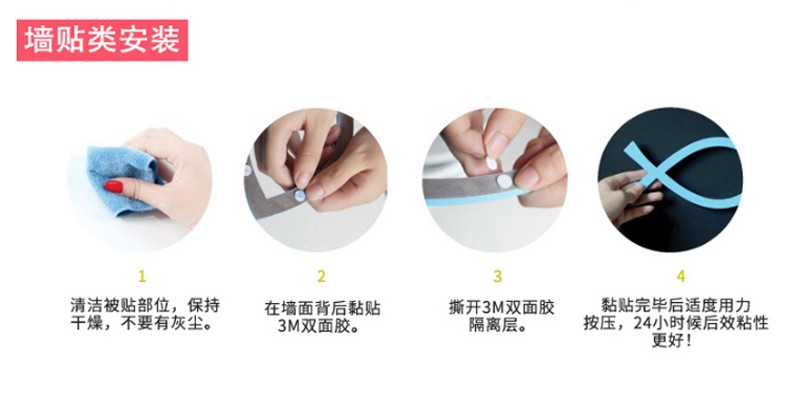 墙贴类安装

1
清洁被贴部位，保持干燥，不要有灰尘。

2
在墙面背后黏贴3M双面胶。

3
撕开3M双面胶隔离层。

4
黏贴完毕后适度用力按压，24小时候后效粘性更好！