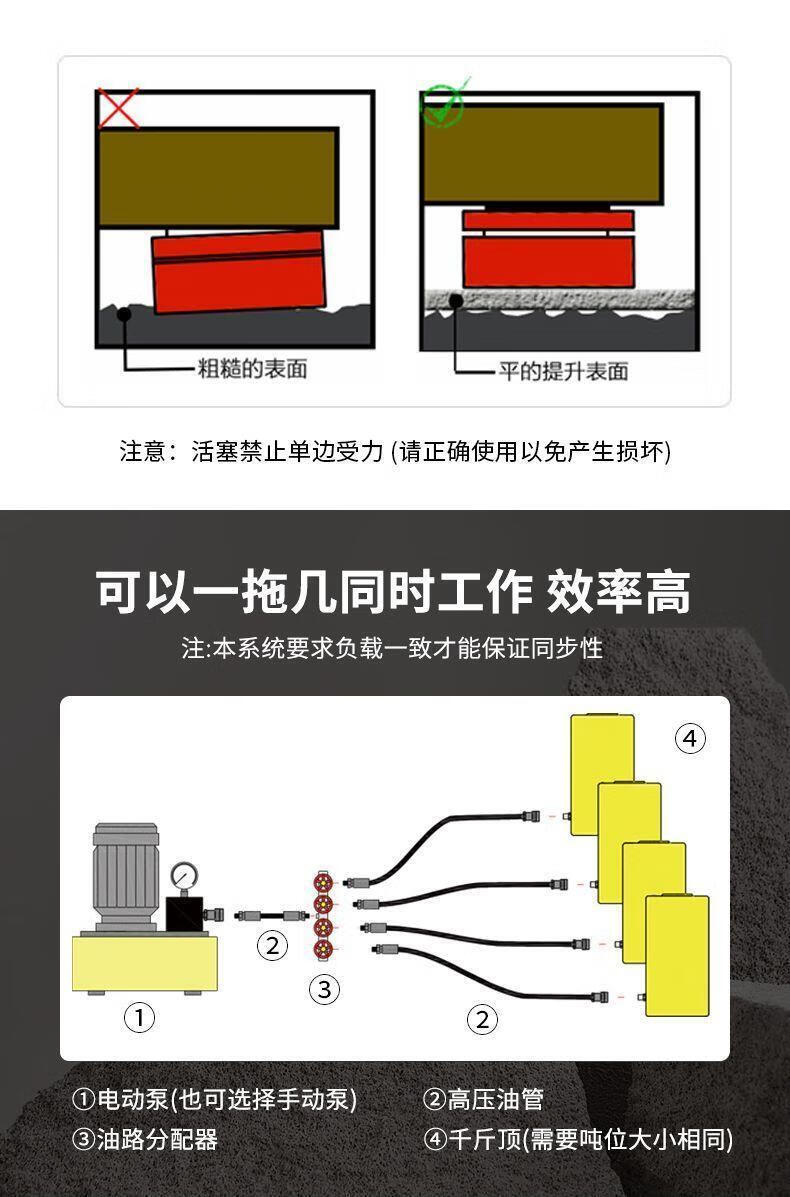 粗糙的表面

平的提升表面

注意：活塞禁止单边受力 (请正确使用以免产生损坏)

可以一拖几同时工作 效率高

注:本系统要求负载一致才能保证同步性

④

②

③

①

②

①电动泵(也可选择手动泵)

②高压油管

③油路分配器

④千斤顶(需要吨位大小相同)