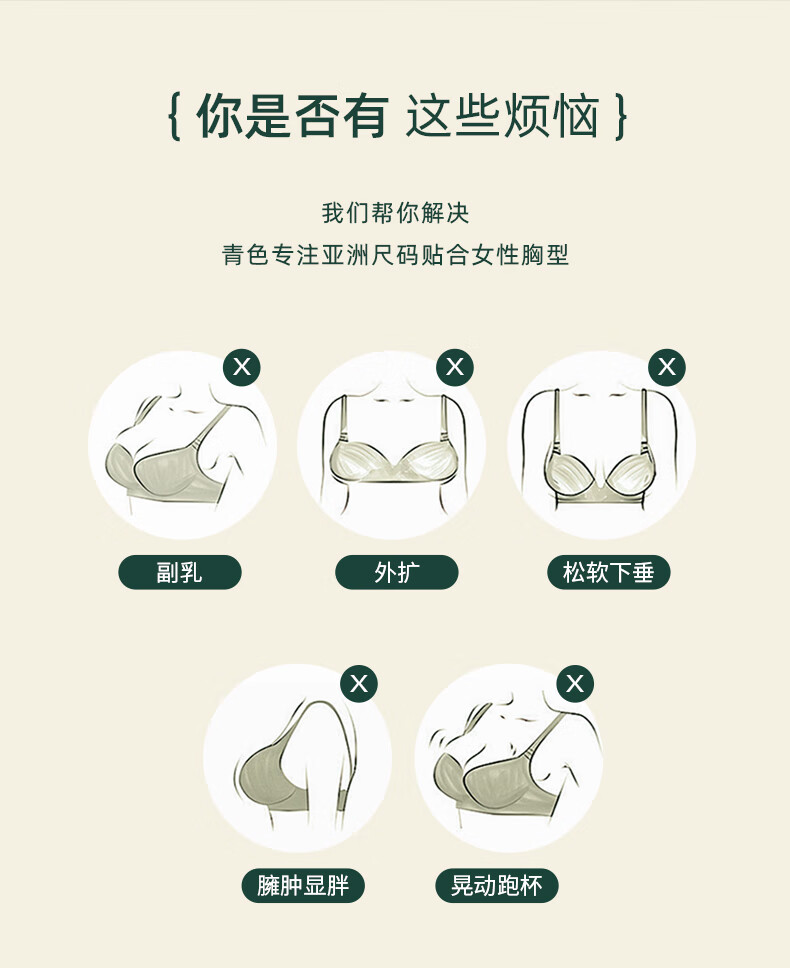 { 你是否有 这些烦恼 }

我们帮你解决
青色专注亚洲尺码贴合女性胸型

X
副乳

X
外扩

X
松软下垂

X
臃肿显胖

X
晃动跑杯