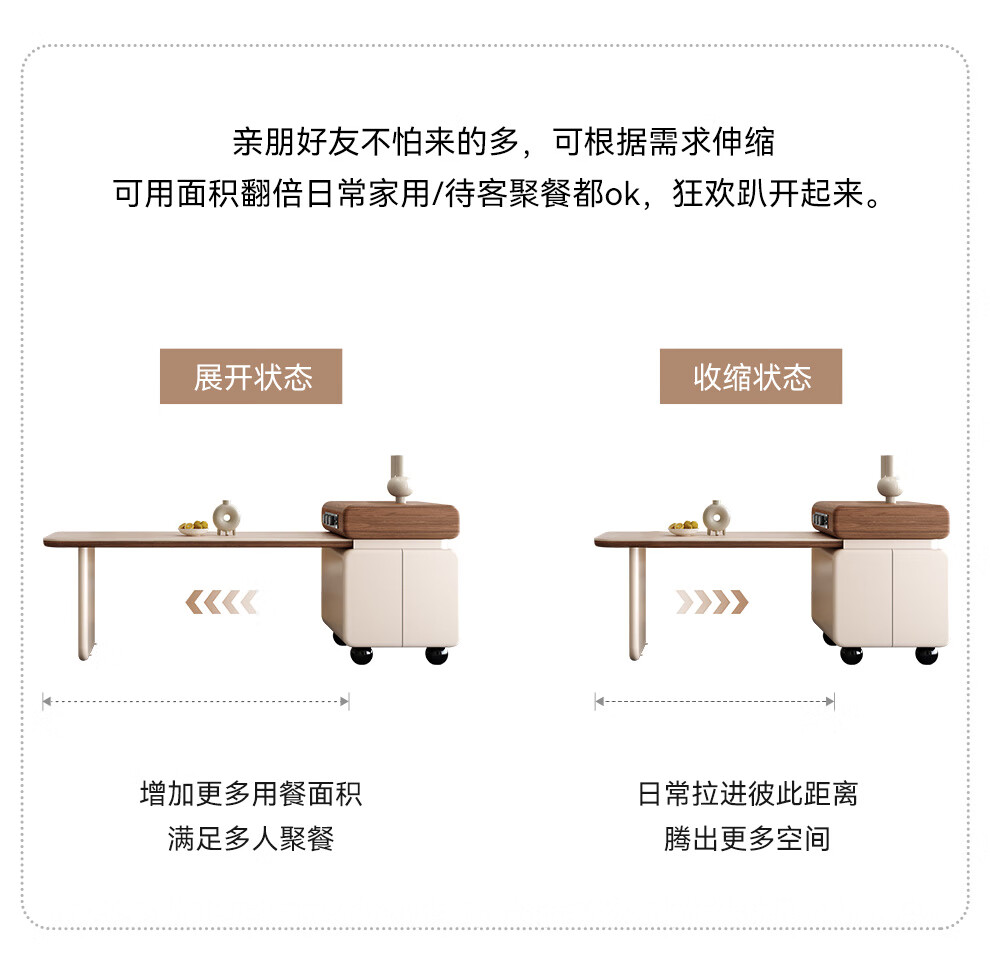 亲朋好友不怕来的多，可根据需求伸缩
可用面积翻倍日常家用/待客聚餐都ok，狂欢趴开起来。

展开状态

增加更多用餐面积
满足多人聚餐

收缩状态

日常拉进彼此距离
腾出更多空间