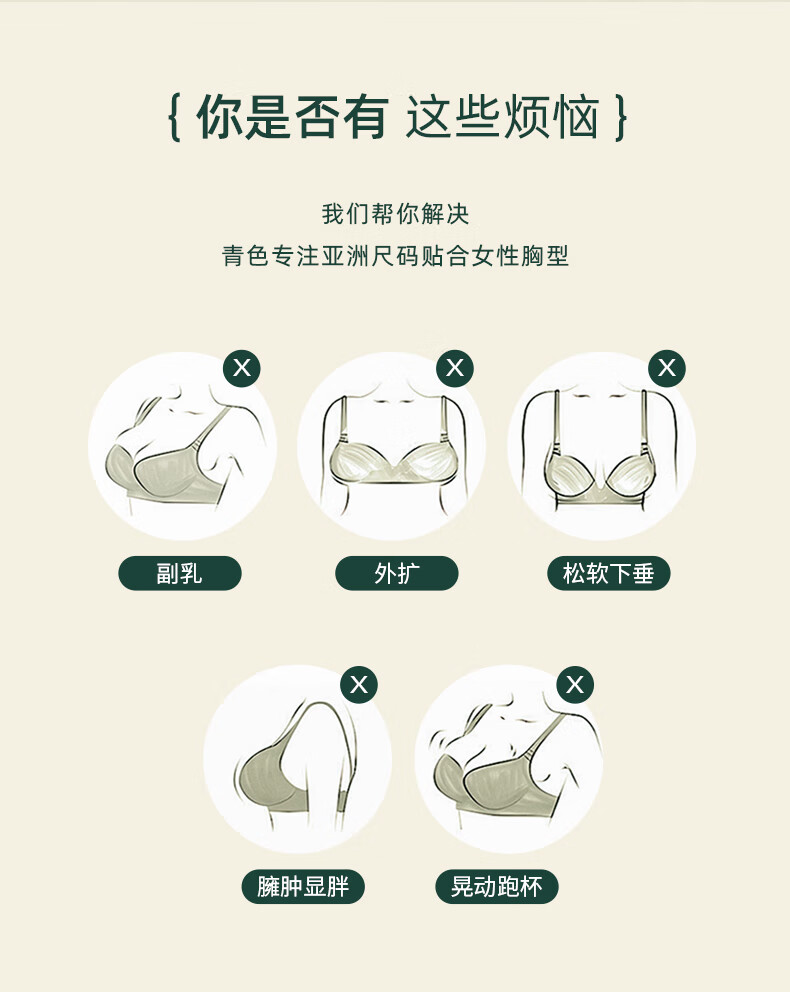 { 你是否有 这些烦恼 }

我们帮你解决
青色专注亚洲尺码贴合女性胸型

X
副乳

X
外扩

X
松软下垂

X
臃肿显胖

X
晃动跑杯