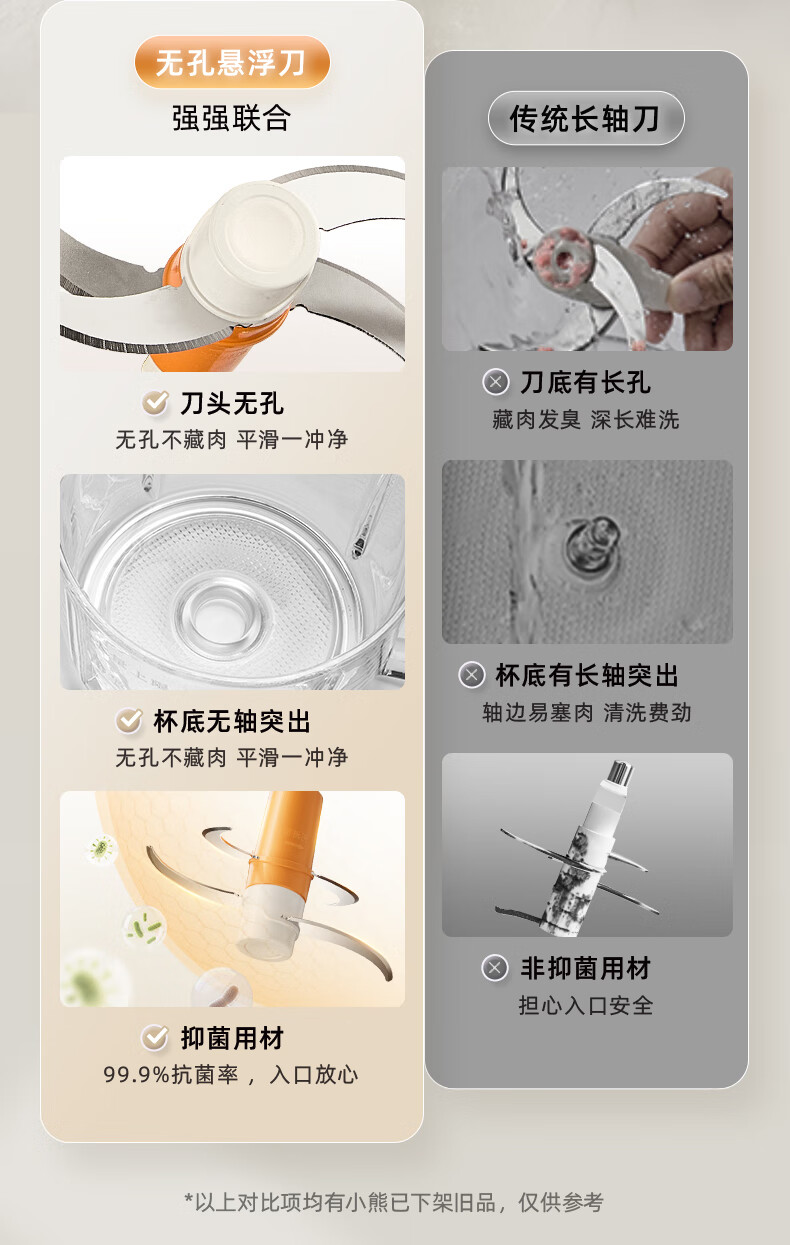 无孔悬浮刀
强强联合

刀头无孔
无孔不藏肉 平滑一冲净

杯底无轴突出
无孔不藏肉 平滑一冲净

抑菌用材
99.9%抗菌率，入口放心

传统长轴刀

刀底有长孔
藏肉发臭 深长难洗

杯底有长轴突出
轴边易塞肉 清洗费劲

非抑菌用材
担心入口安全

*以上对比项均有小熊已下架旧品，仅供参考