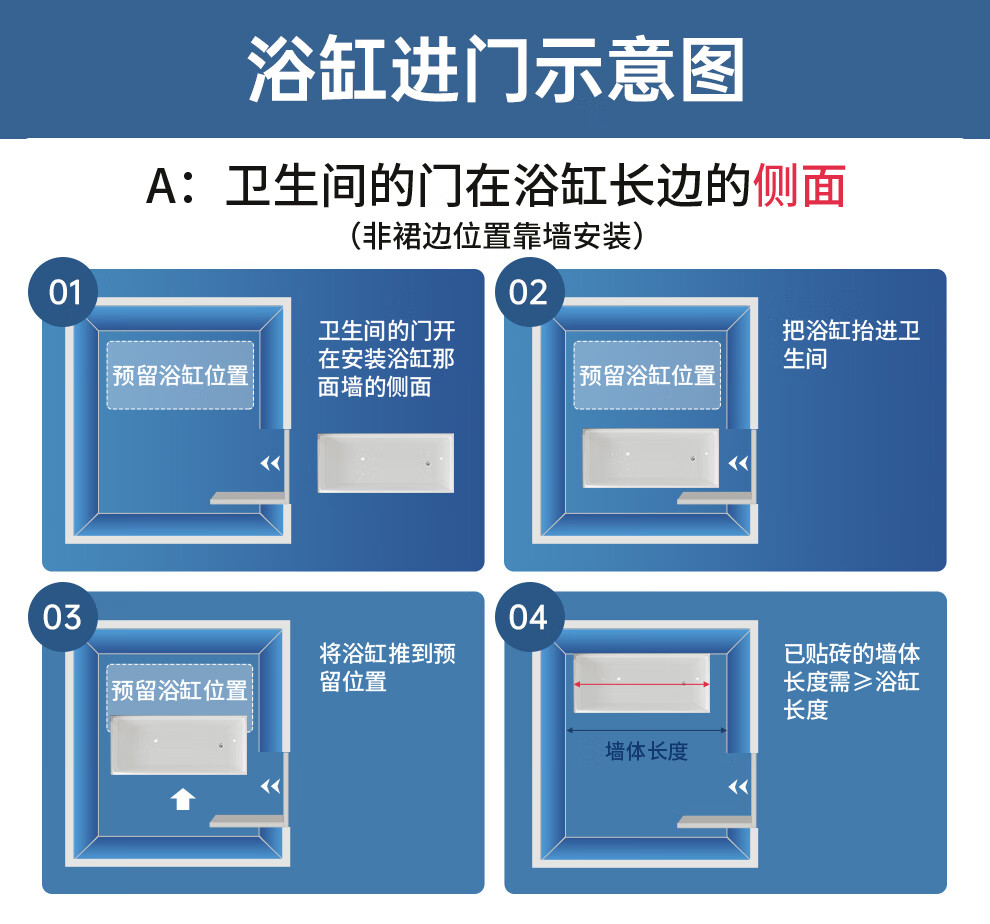 浴缸进门示意图

A：卫生间的门在浴缸长边的侧面
（非裙边位置靠墙安装）

01
预留浴缸位置
卫生间的门开在安装浴缸那面墙的侧面

02
预留浴缸位置
把浴缸抬进卫生间

03
预留浴缸位置
将浴缸推到预留位置

04
墙体长度
已贴砖的墙体长度需≥浴缸长度