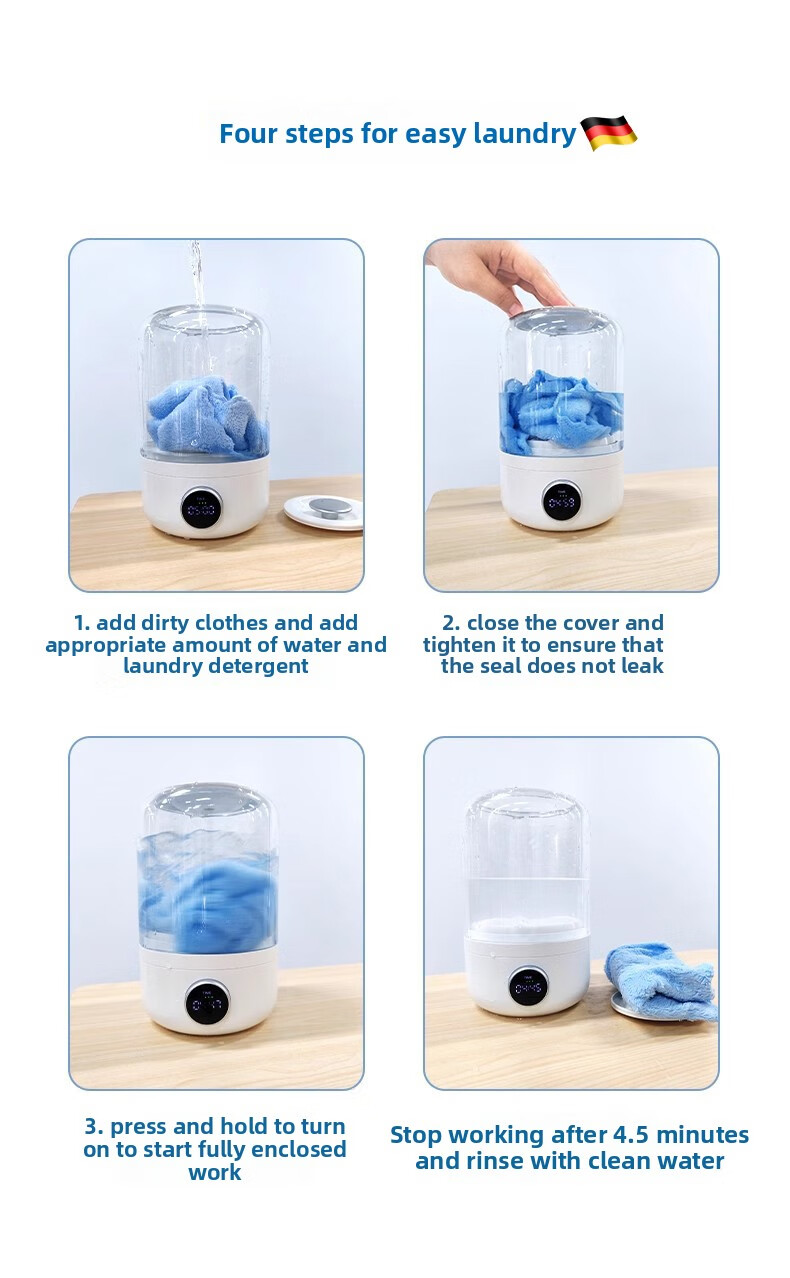 Four steps for easy laundry

1. add dirty clothes and add appropriate amount of water and laundry detergent

2. close the cover and tighten it to ensure that the seal does not leak

3. press and hold to turn on to start fully enclosed work

Stop working after 4.5 minutes and rinse with clean water