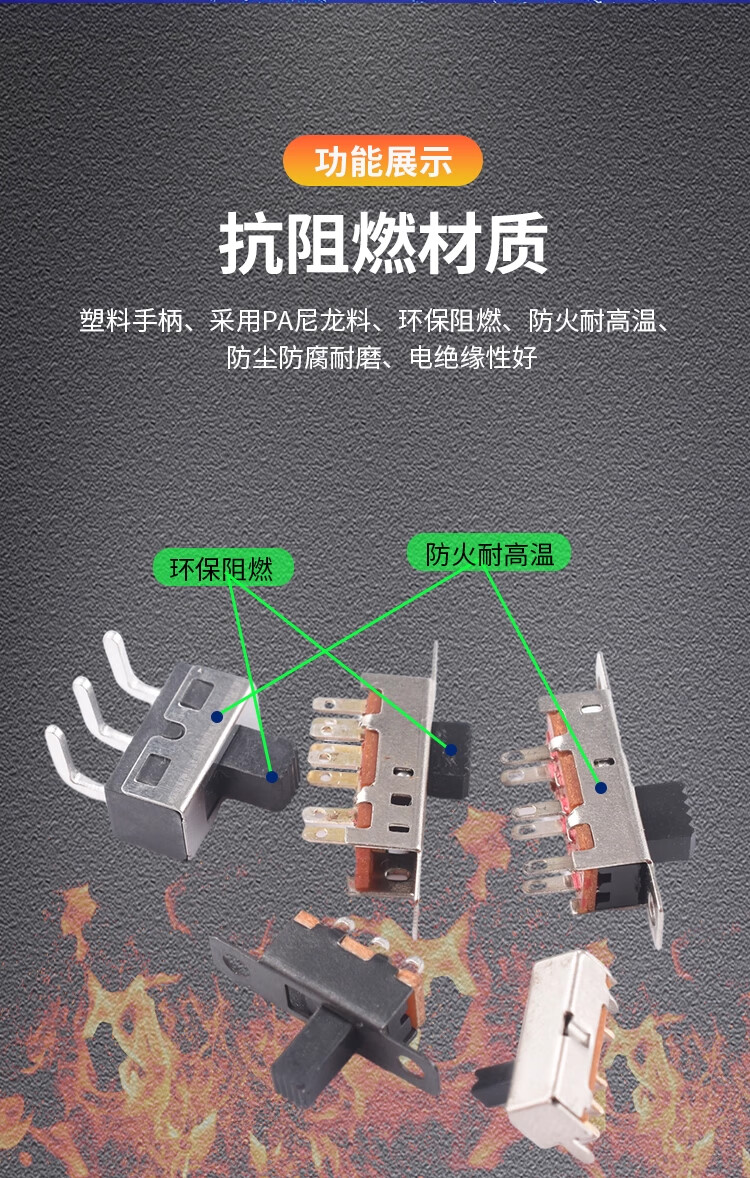 功能展示

抗阻燃材质

塑料手柄、采用PA尼龙料、环保阻燃、防火耐高温、防尘防腐耐磨、电绝缘性好

环保阻燃

防火耐高温