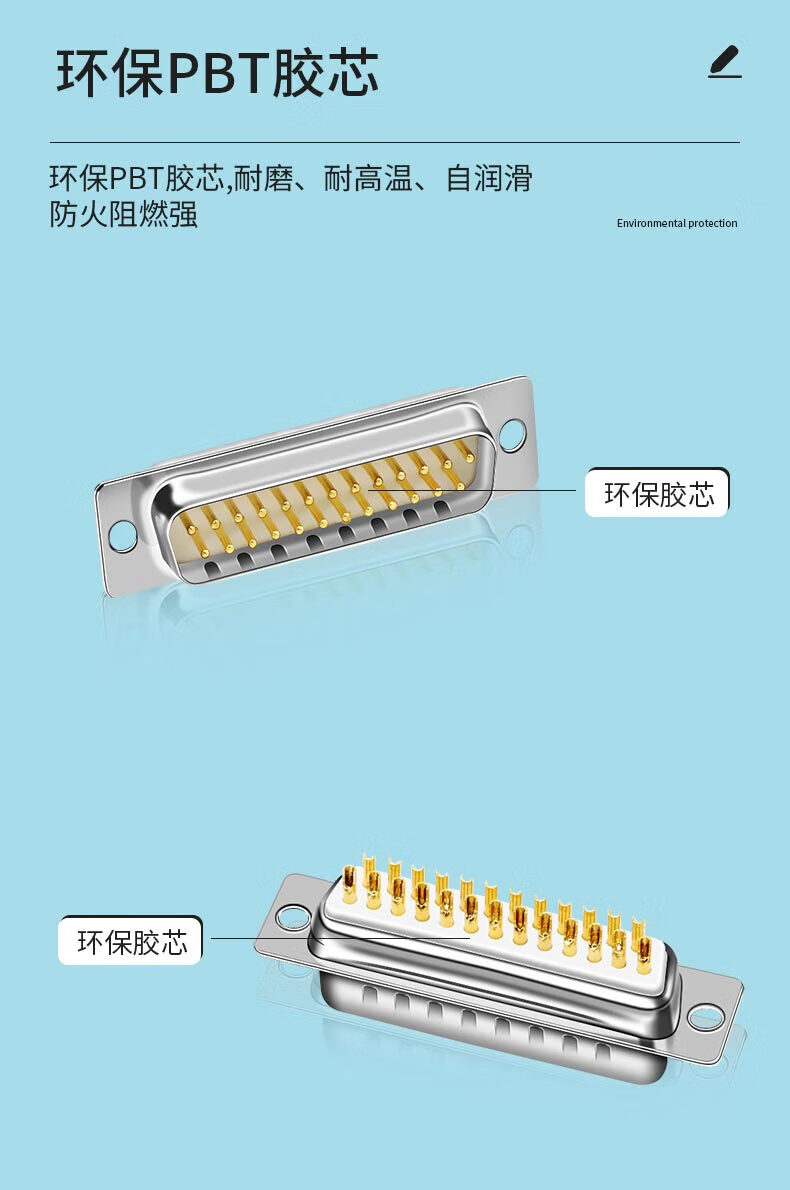 环保PBT胶芯

环保PBT胶芯,耐磨、耐高温、自润滑
防火阻燃强

Environmental protection

环保胶芯

环保胶芯