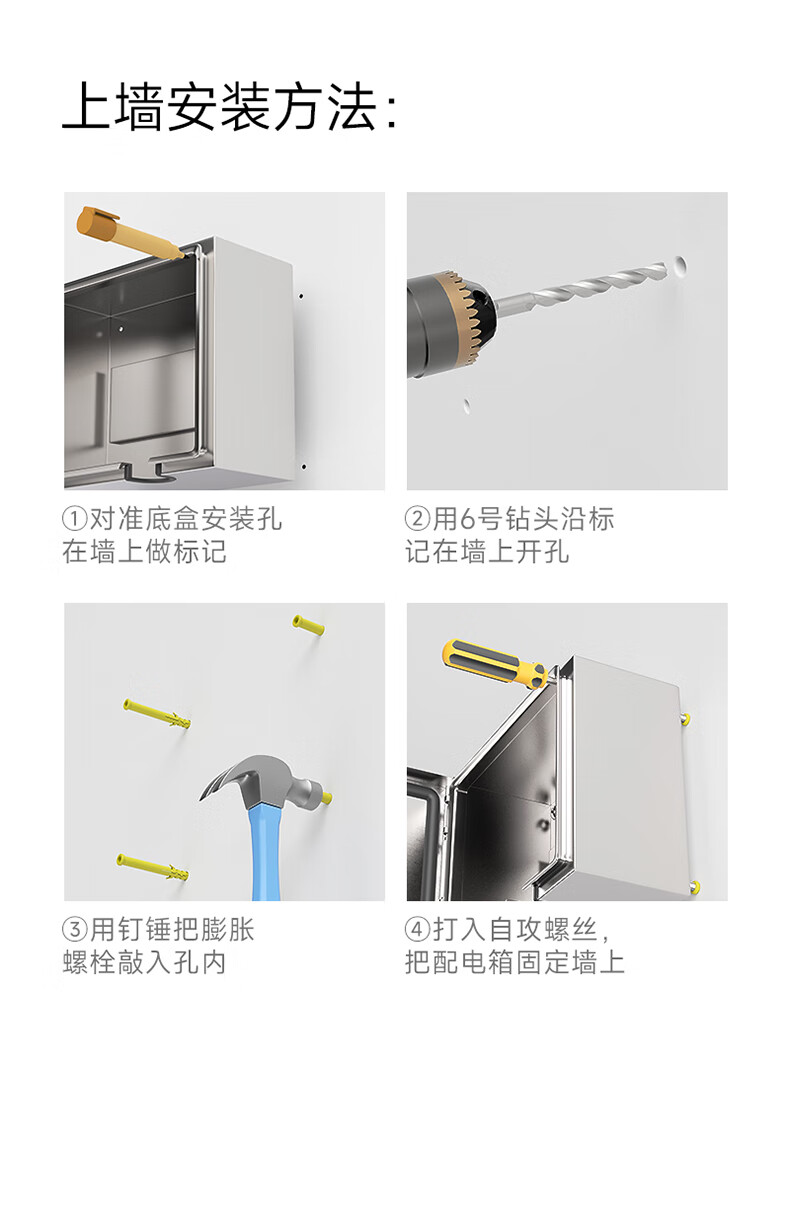 上墙安装方法:

①对准底盒安装孔在墙上做标记

②用6号钻头沿标记在墙上开孔

③用钉锤把膨胀螺栓敲入孔内

④打入自攻螺丝，把配电箱固定墙上