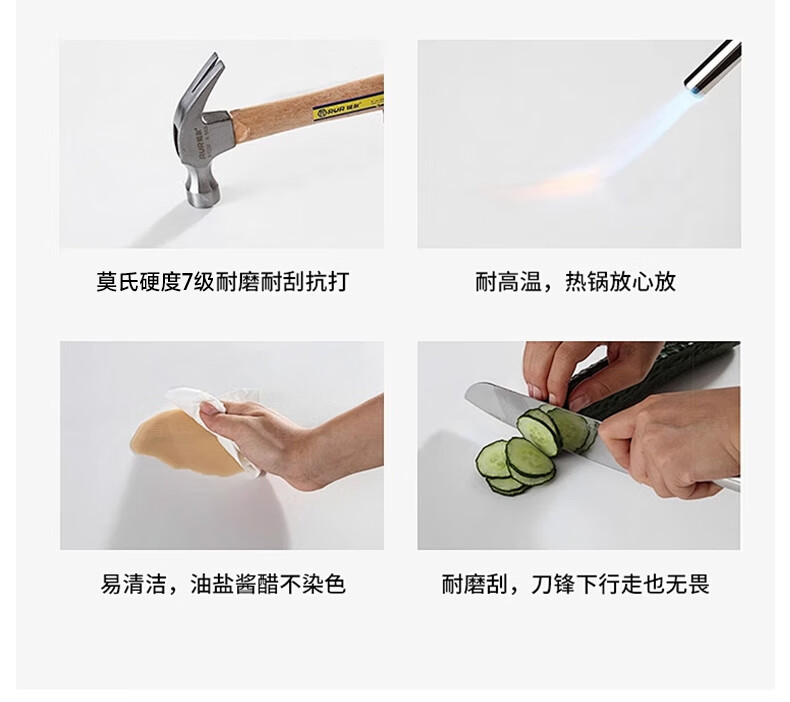 RUR

莫氏硬度7级耐磨耐刮抗打

耐高温，热锅放心放

易清洁，油盐酱醋不染色

耐磨刮，刀锋下行走也无畏