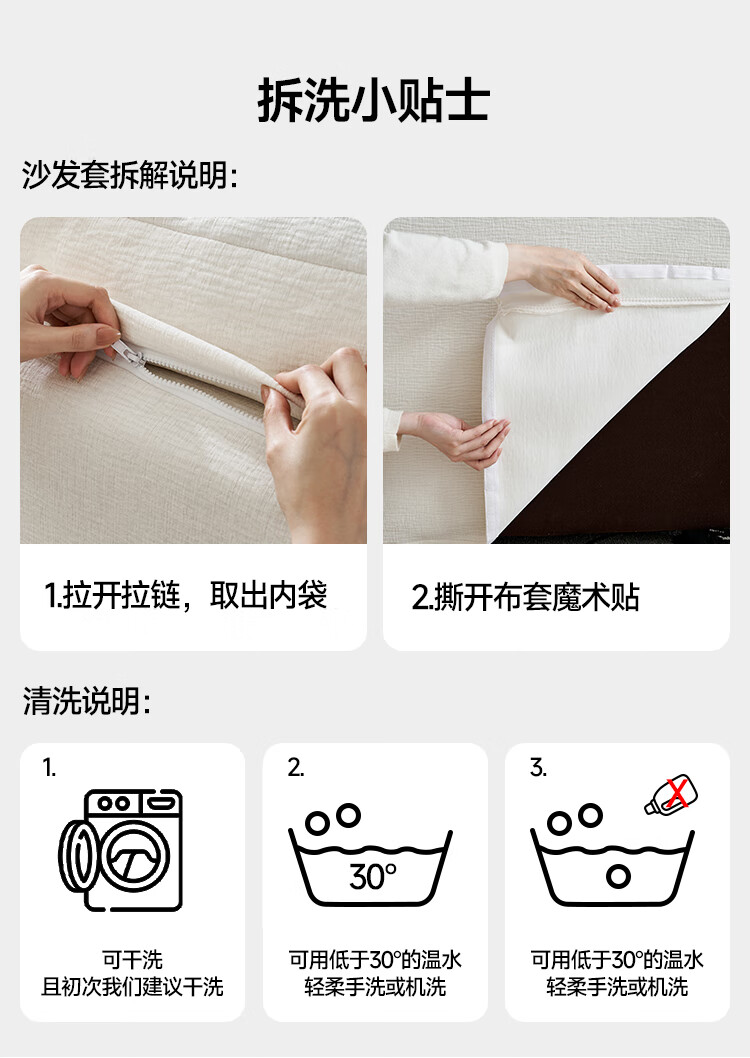 拆洗小贴士

沙发套拆解说明:

1.拉开拉链，取出内袋

2.撕开布套魔术贴

清洗说明:

1.

可干洗
且初次我们建议干洗

2.

30°

可用低于30°的温水
轻柔手洗或机洗

3.

可用低于30°的温水
轻柔手洗或机洗