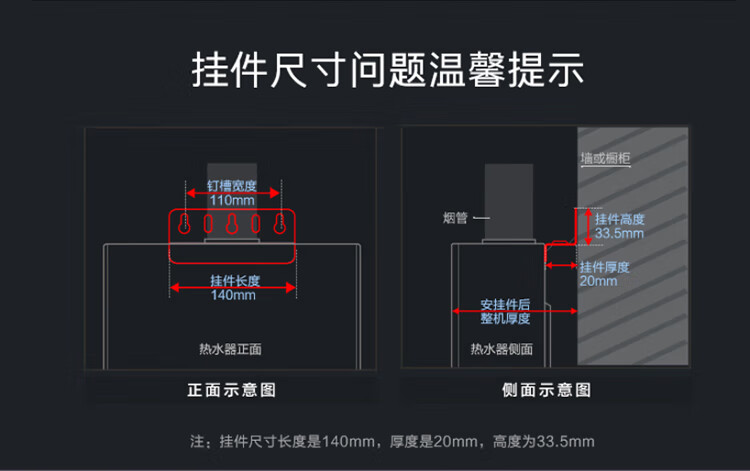 挂件尺寸问题温馨提示

钉槽宽度
110mm

挂件长度
140mm

热水器正面

正面示意图

墙或橱柜

烟管

挂件高度
33.5mm

挂件厚度
20mm

安挂件后
整机厚度

热水器侧面

侧面示意图

注：挂件尺寸长度是140mm，厚度是20mm，高度为33.5mm