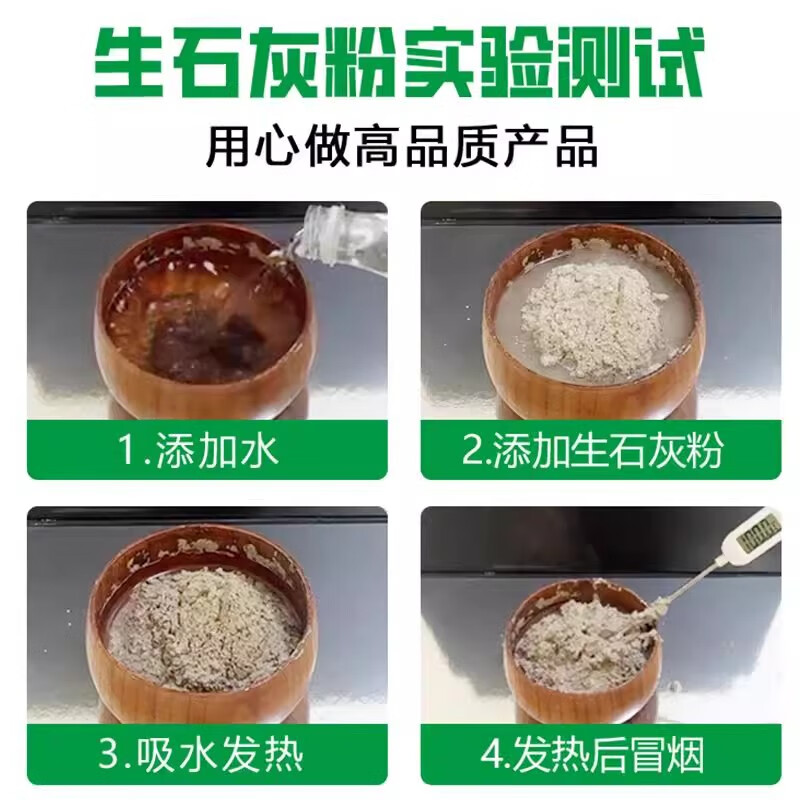 生石灰粉实验测试

用心做高品质产品

1.添加水

2.添加生石灰粉

3.吸水发热

4.发热后冒烟