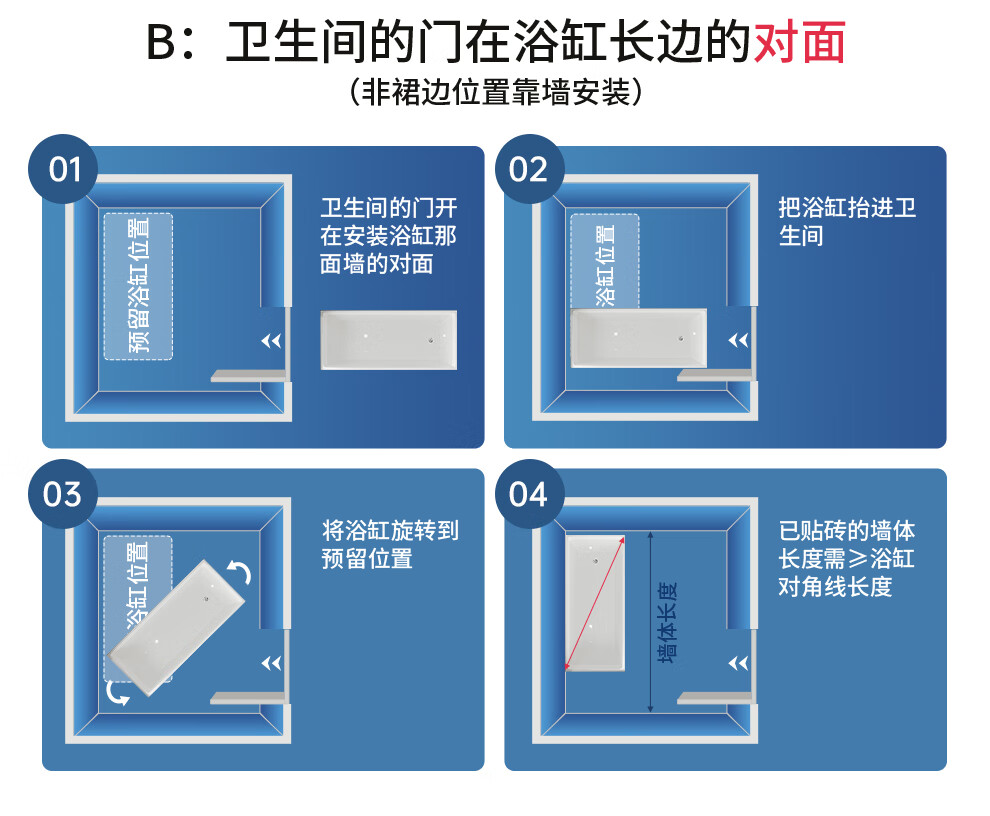 B：卫生间的门在浴缸长边的对面
（非裙边位置靠墙安装）

01
预留浴缸位置
卫生间的门开在安装浴缸那面墙的对面

02
浴缸位置
把浴缸抬进卫生间

03
浴缸位置
将浴缸旋转到预留位置

04
墙体长度
已贴砖的墙体长度需≥浴缸对角线长度