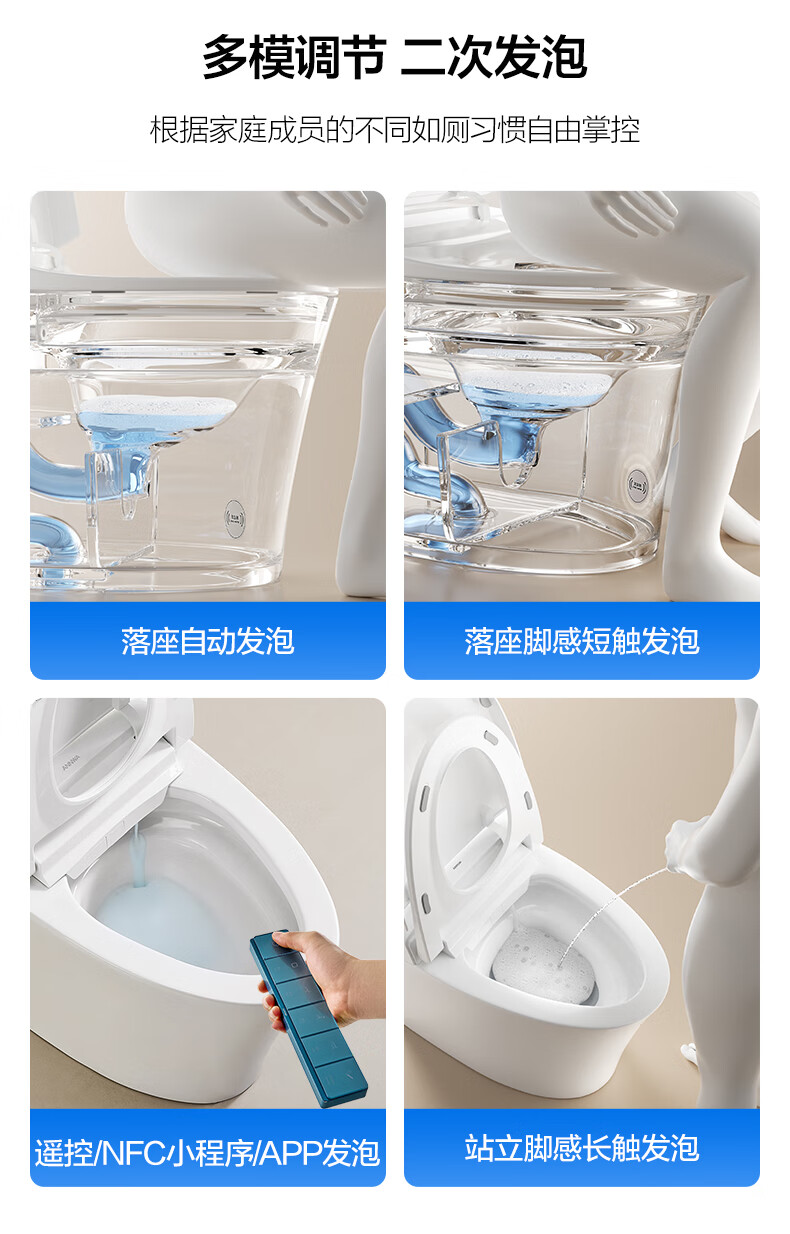 多模调节 二次发泡

根据家庭成员的不同如厕习惯自由掌控

落座自动发泡

落座脚感短触发泡

遥控/NFC小程序/APP发泡

站立脚感长触发泡