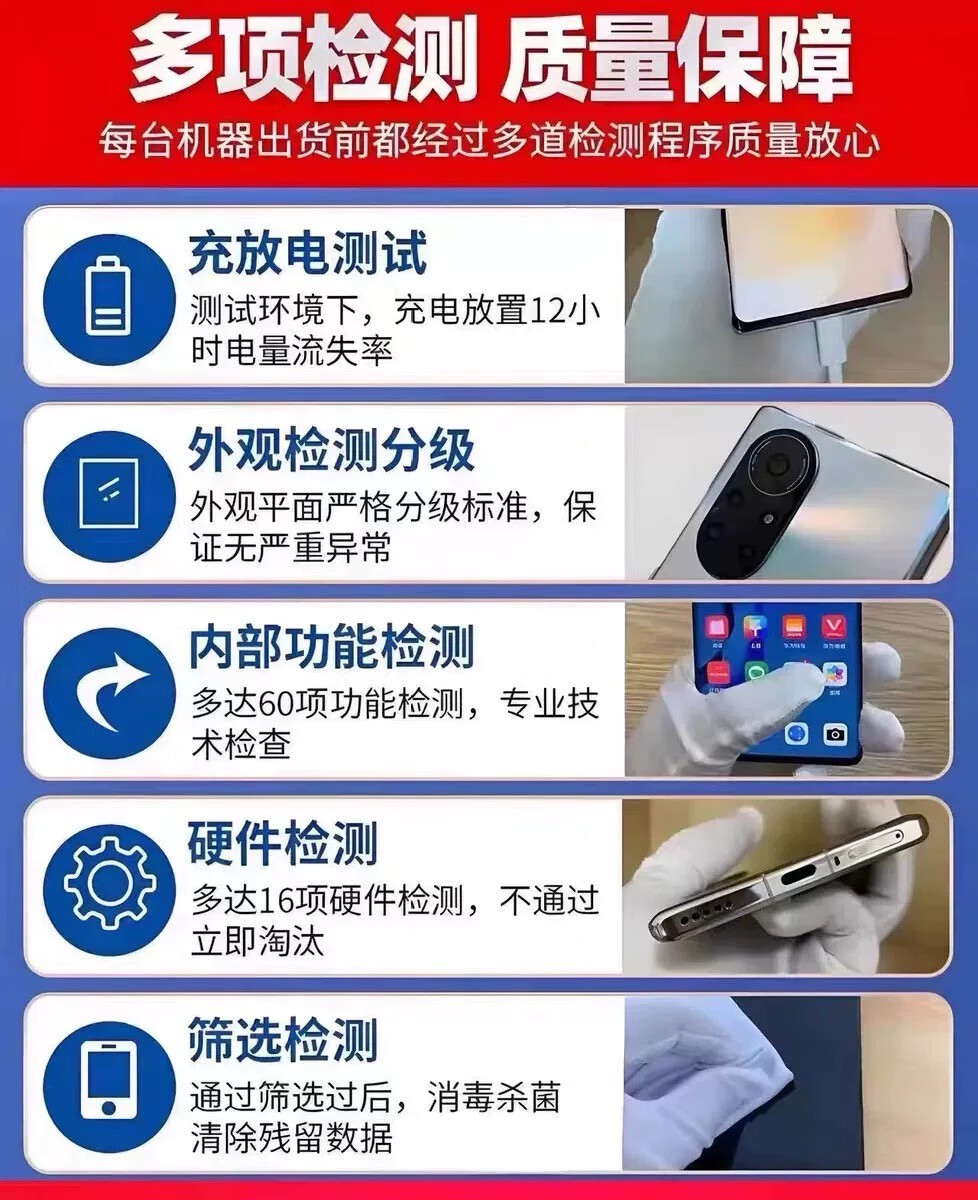 多项检测 质量保障
每台机器出货前都经过多道检测程序质量放心

充放电测试
测试环境下，充电放置12小时电量流失率

外观检测分级
外观平面严格分级标准，保证无严重异常

内部功能检测
多达60项功能检测，专业技术检查

硬件检测
多达16项硬件检测，不通过立即淘汰

筛选检测
通过筛选过后，消毒杀菌清除残留数据