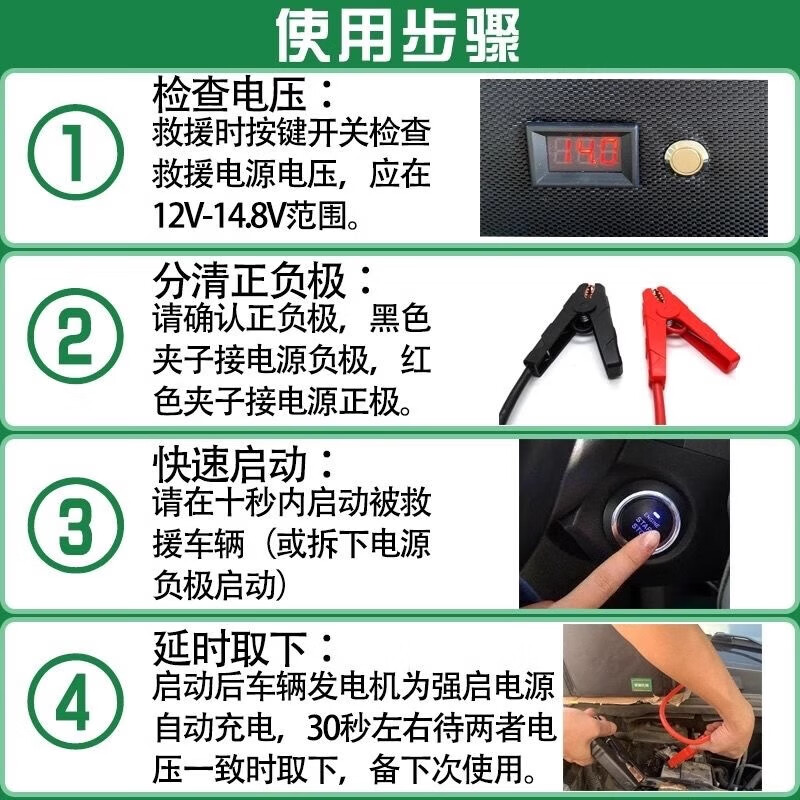 使用步骤

①

检查电压：

救援时按键开关检查救援电源电压，应在12V-14.8V范围。

14.0

②

分清正负极：

请确认正负极，黑色夹子接电源负极，红色夹子接电源正极。

③

快速启动：

请在十秒内启动被救援车辆（或拆下电源负极启动）

ENGINE START STOP

④

延时取下：

启动后车辆发电机为强启电源自动充电，30秒左右待两者电压一致时取下，备下次使用。