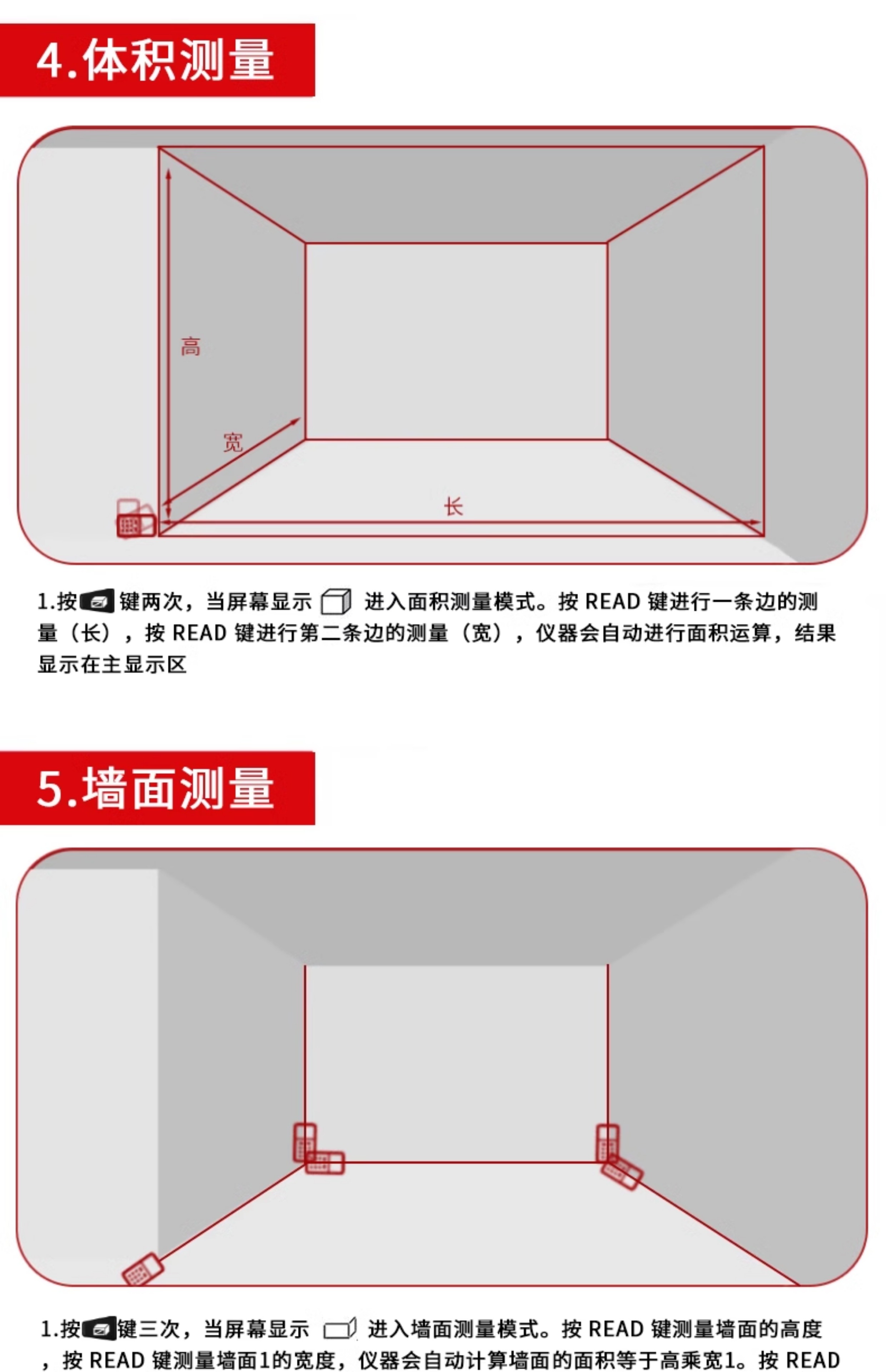 4.体积测量

高

宽

长

1.按 键两次，当屏幕显示 进入面积测量模式。按 READ 键进行一条边的测量（长），按 READ 键进行第二条边的测量（宽），仪器会自动进行面积运算，结果显示在主显示区

5.墙面测量

1.按 键三次，当屏幕显示 进入墙面测量模式。按 READ 键测量墙面的高度，按 READ 键测量墙面1的宽度，仪器会自动计算墙面的面积等于高乘宽1。按 READ