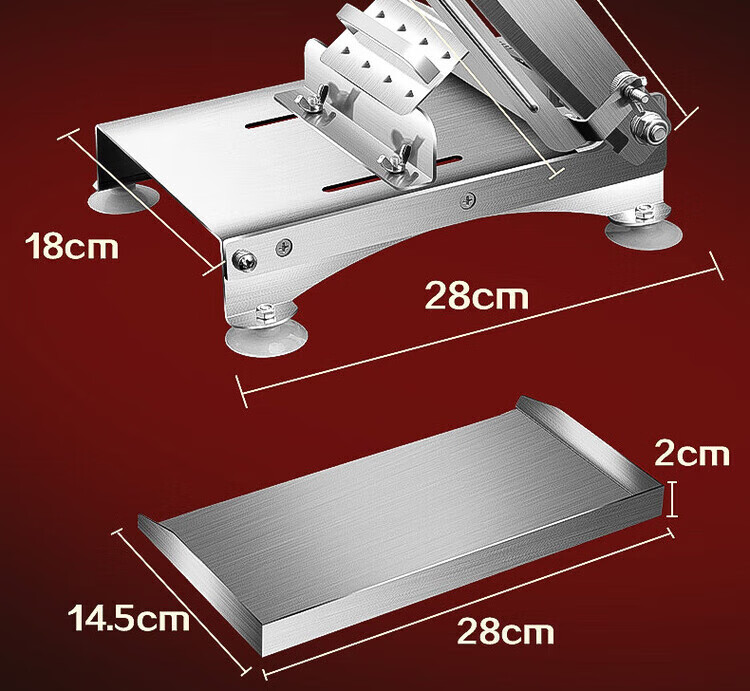 18cm

28cm

2cm

14.5cm

28cm