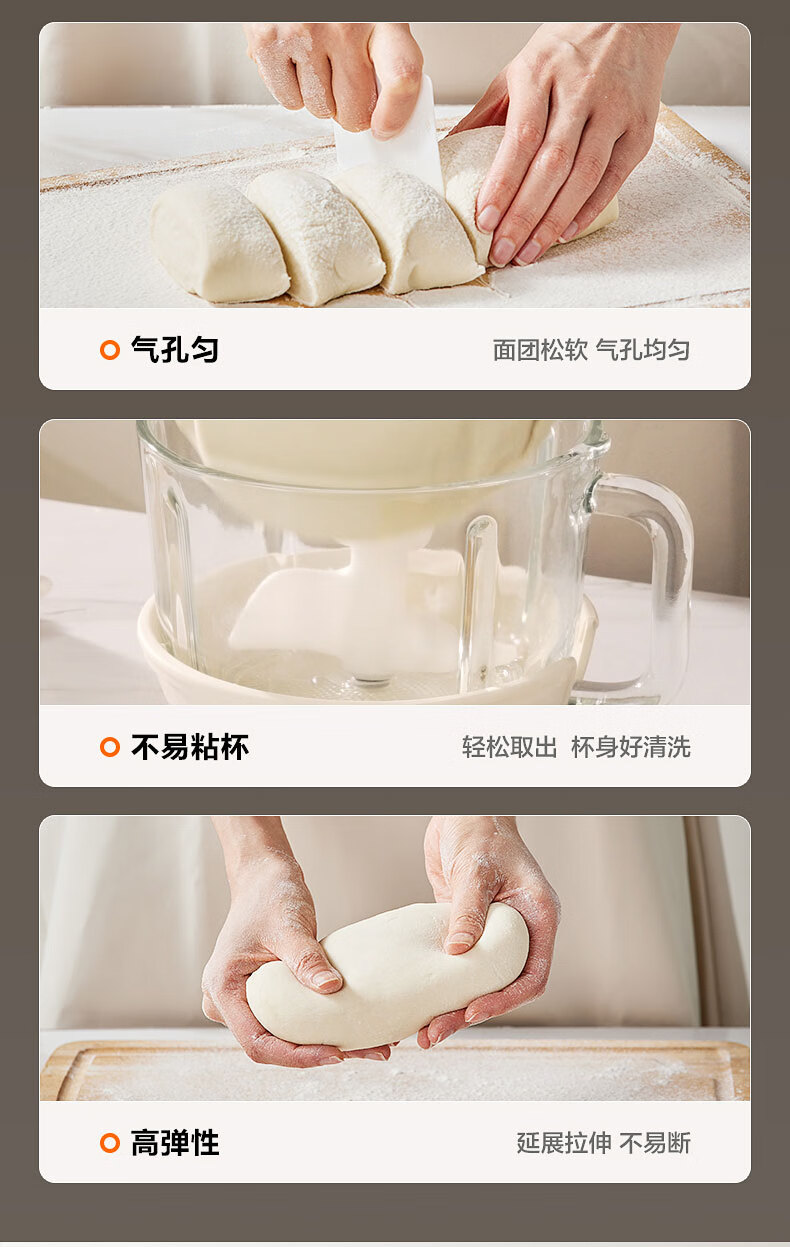 气孔匀

面团松软 气孔均匀

不易粘杯

轻松取出 杯身好清洗

高弹性

延展拉伸 不易断