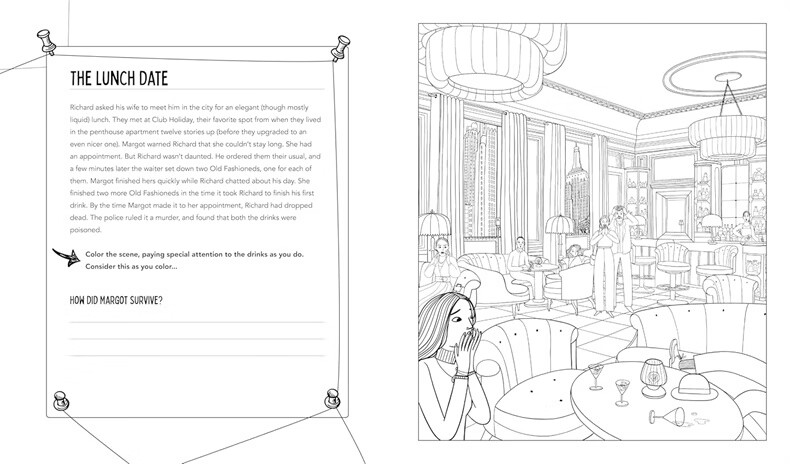 THE LUNCH DATE

Richard asked his wife to meet him in the city for an elegant (though mostly liquid) lunch. They met at Club Holiday, their favorite spot from when they lived in the penthouse apartment twelve stories up (before they upgraded to an even nicer one). Margot warned Richard that she couldn't stay long. She had an appointment. But Richard wasn't daunted. He ordered them their usual, and a few minutes later the waiter set down two Old Fashioneds, one for each of them. Margot finished hers quickly while Richard chatted about his day. She finished two more Old Fashioneds in the time it took Richard to finish his first drink. By the time Margot made it to her appointment, Richard had dropped dead. The police ruled it a murder, and found that both the drinks were poisoned.

Color the scene, paying special attention to the drinks as you do. Consider this as you color...

HOW DID MARGOT SURVIVE?