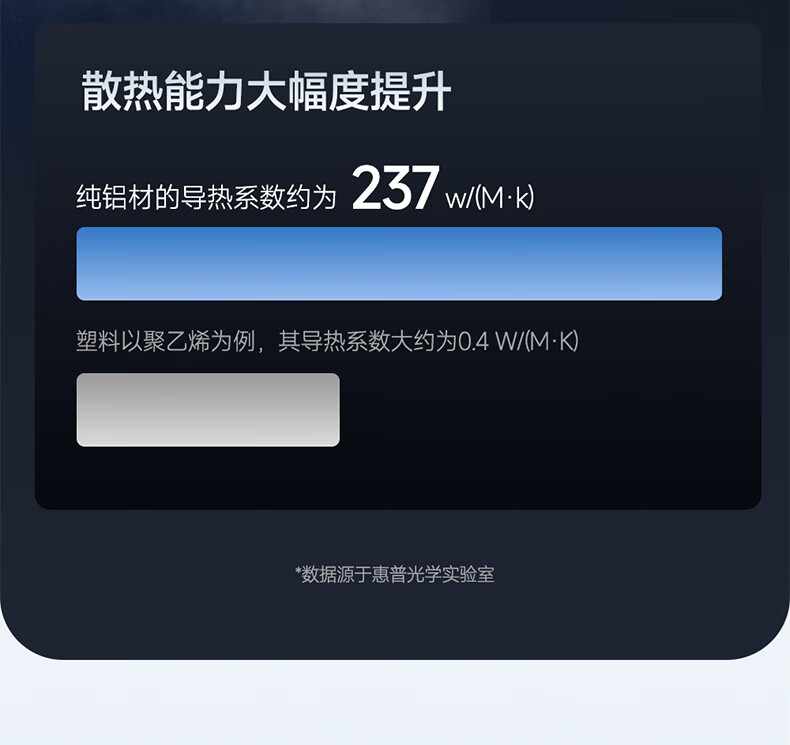 散热能力大幅度提升

纯铝材的导热系数约为 237 w/(M·k)

塑料以聚乙烯为例，其导热系数大约为0.4 W/(M·K)

*数据源于惠普光学实验室