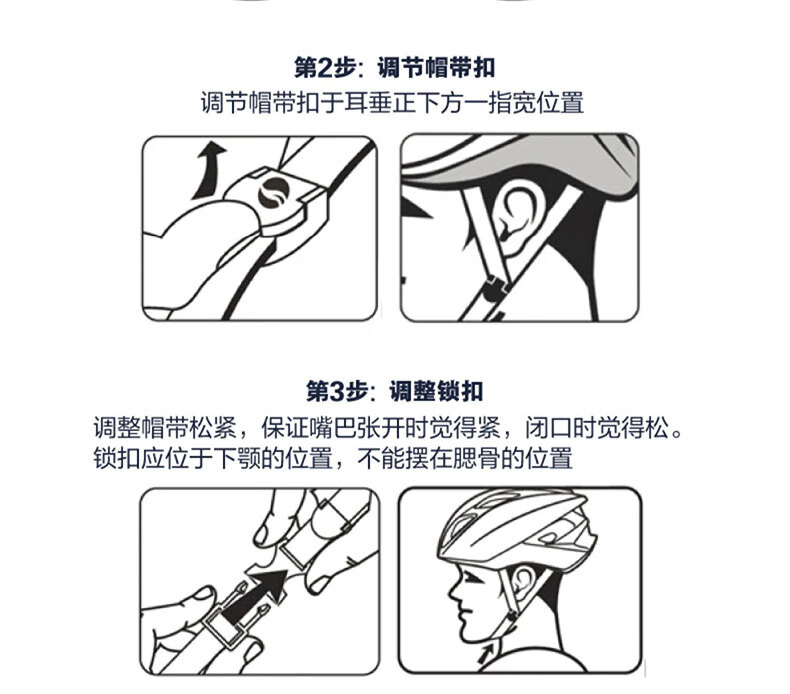 第2步：调节帽带扣
调节帽带扣于耳垂正下方一指宽位置

第3步：调整锁扣
调整帽带松紧，保证嘴巴张开时觉得紧，闭口时觉得松。锁扣应位于下颚的位置，不能摆在腮骨的位置