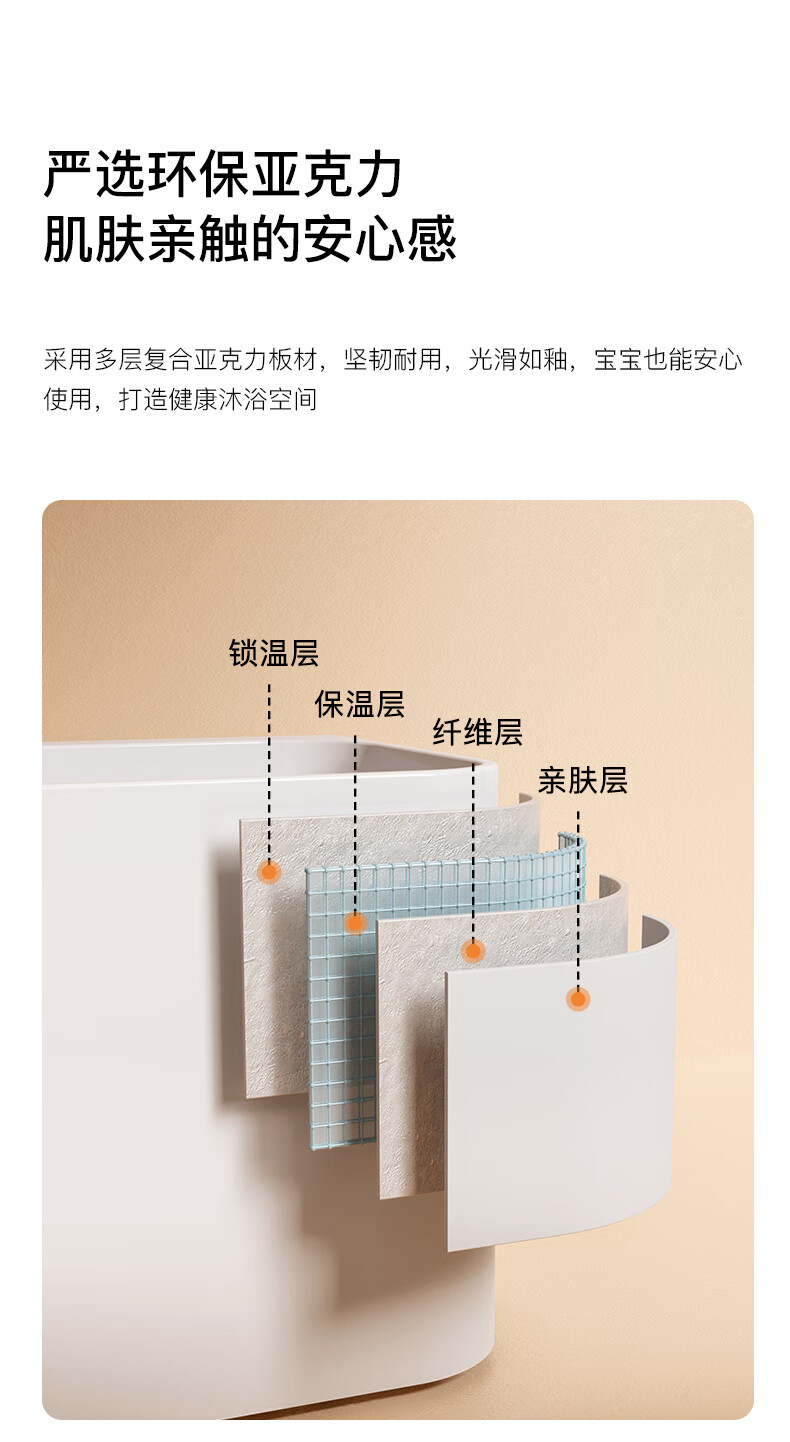 严选环保亚克力
肌肤亲触的安心感

采用多层复合亚克力板材，坚韧耐用，光滑如釉，宝宝也能安心使用，打造健康沐浴空间

锁温层
保温层
纤维层
亲肤层