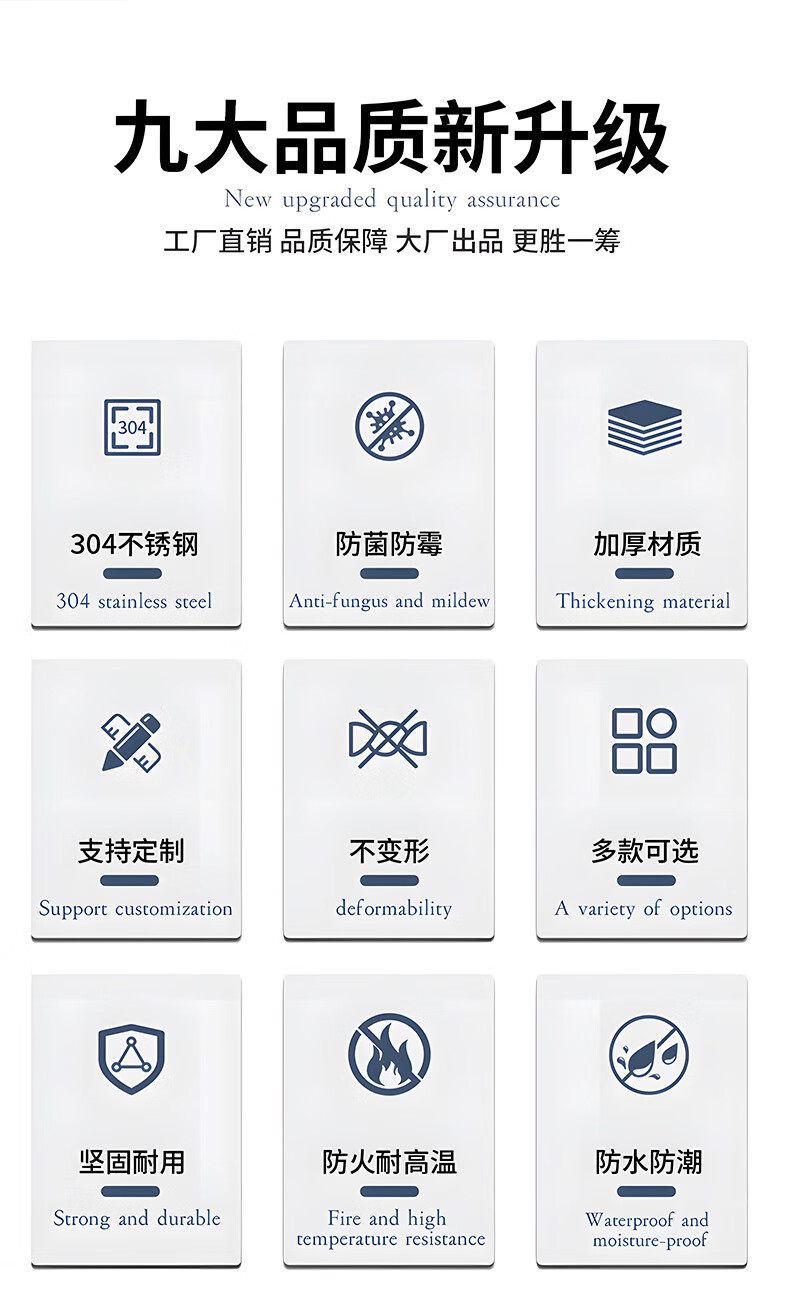 九大品质新升级

New upgraded quality assurance

工厂直销 品质保障 大厂出品 更胜一筹

304

304不锈钢

304 stainless steel

防菌防霉

Anti-fungus and mildew

加厚材质

Thickening material

支持定制

Support customization

不变形

deformability

多款可选

A variety of options

坚固耐用

Strong and durable

防火耐高温

Fire and high temperature resistance

防水防潮

Waterproof and moisture-proof