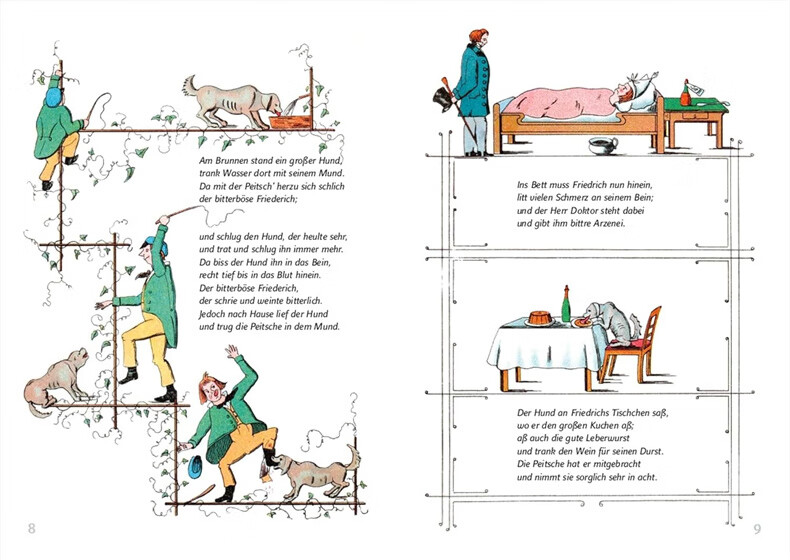 Am Brunnen stand ein großer Hund, trank Wasser dort mit seinem Mund. Da mit der Peitsch' herzu sich schlich der bitterböse Friederich;

und schlug den Hund, der heulte sehr, und trat und schlug ihn immer mehr. Da biss der Hund ihn in das Bein, recht tief bis in das Blut hinein. Der bitterböse Friederich, der schrie und weinte bitterlich. Jedoch nach Hause lief der Hund und trug die Peitsche in dem Mund.

8

Ins Bett muss Friedrich nun hinein, litt vielen Schmerz an seinem Bein; und der Herr Doktor steht dabei und gibt ihm bittre Arzenei.

Der Hund an Friedrichs Tischchen saß, wo er den großen Kuchen aß; aß auch die gute Leberwurst und trank den Wein für seinen Durst. Die Peitsche hat er mitgebracht und nimmt sie sorglich sehr in acht.

9