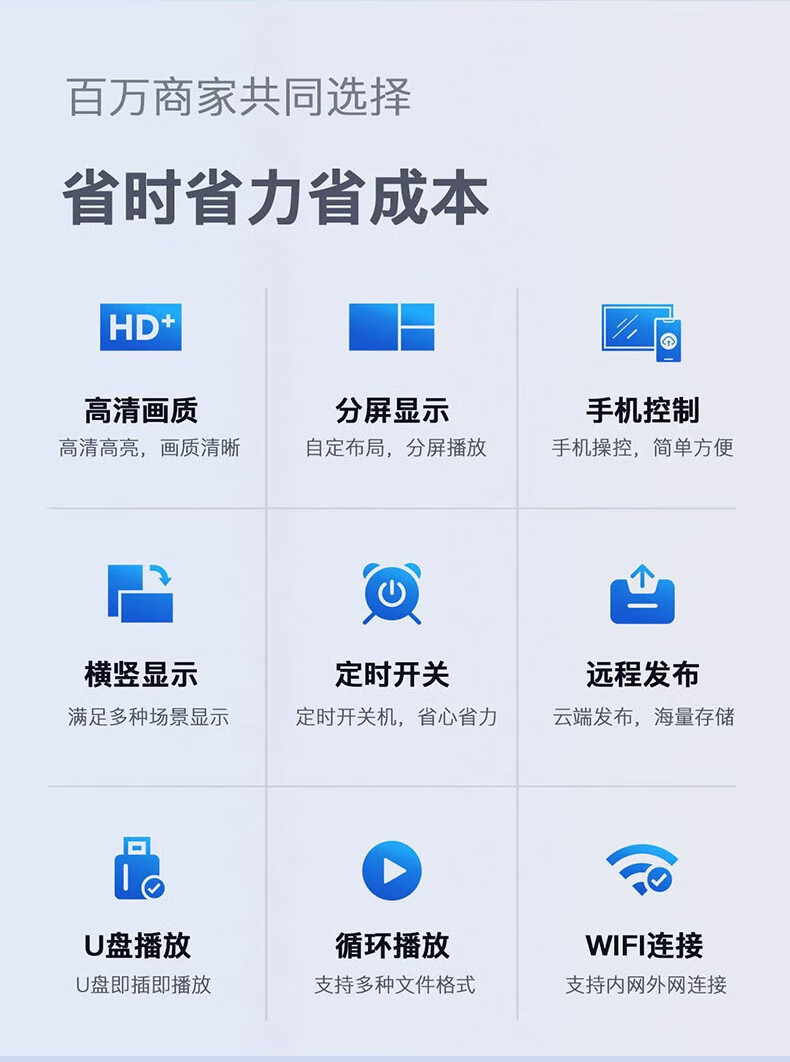 百万商家共同选择

省时省力省成本

HD+

高清画质
高清高亮，画质清晰

分屏显示
自定布局，分屏播放

手机控制
手机操控，简单方便

横竖显示
满足多种场景显示

定时开关
定时开关机，省心省力

远程发布
云端发布，海量存储

U盘播放
U盘即插即播放

循环播放
支持多种文件格式

WIFI连接
支持内网外网连接