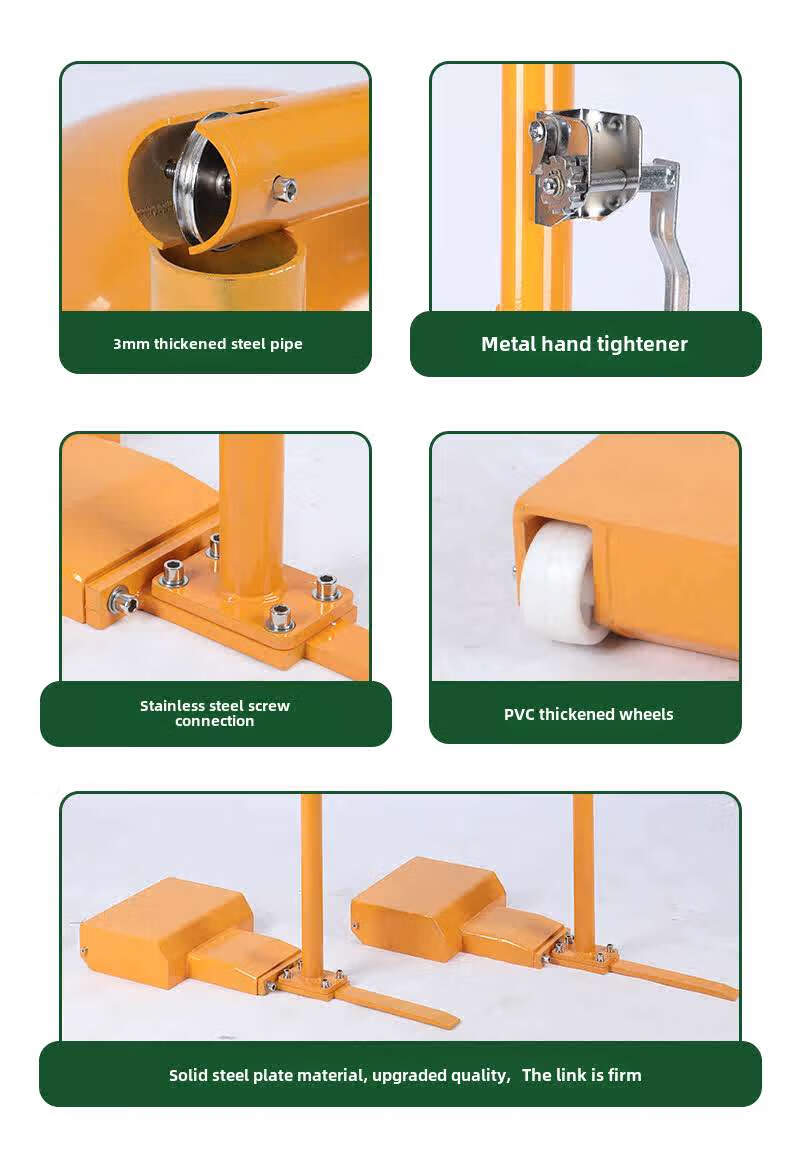 3mm thickened steel pipe

Metal hand tightener

Stainless steel screw connection

PVC thickened wheels

Solid steel plate material, upgraded quality,  The link is firm