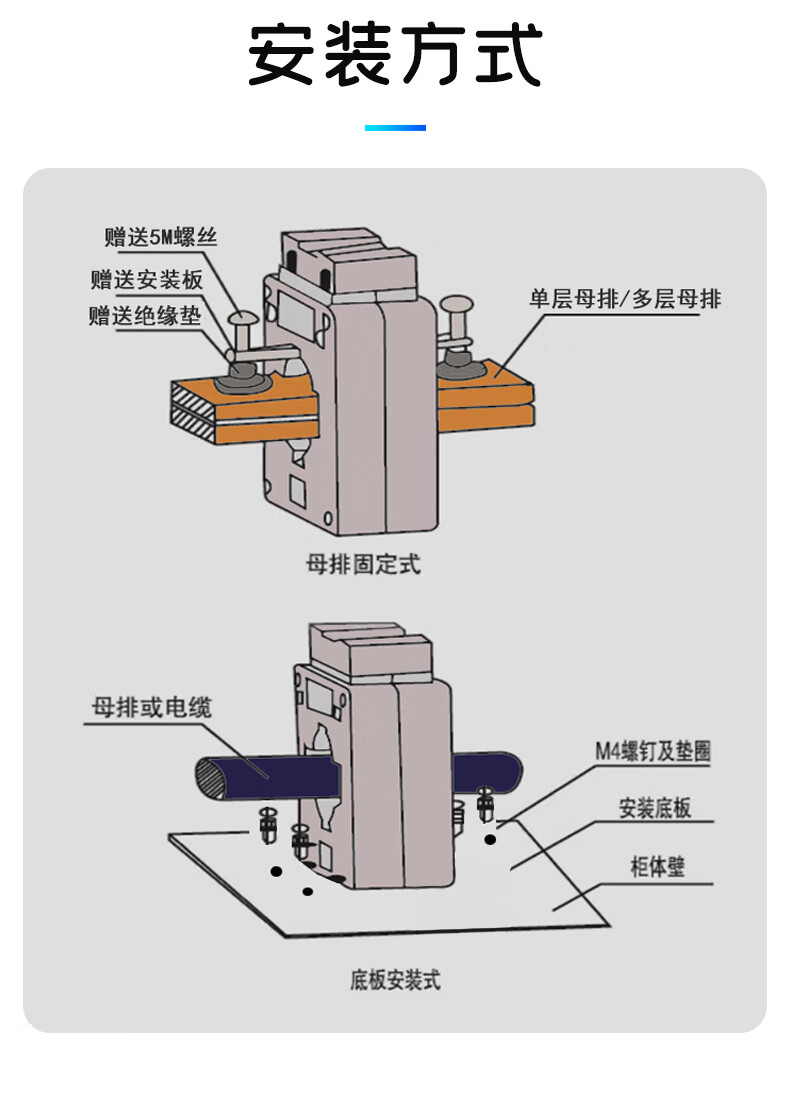 安装方式

赠送5M螺丝
赠送安装板
赠送绝缘垫
单层母排/多层母排

母排固定式

母排或电缆
M4螺钉及垫圈
安装底板
柜体壁

底板安装式