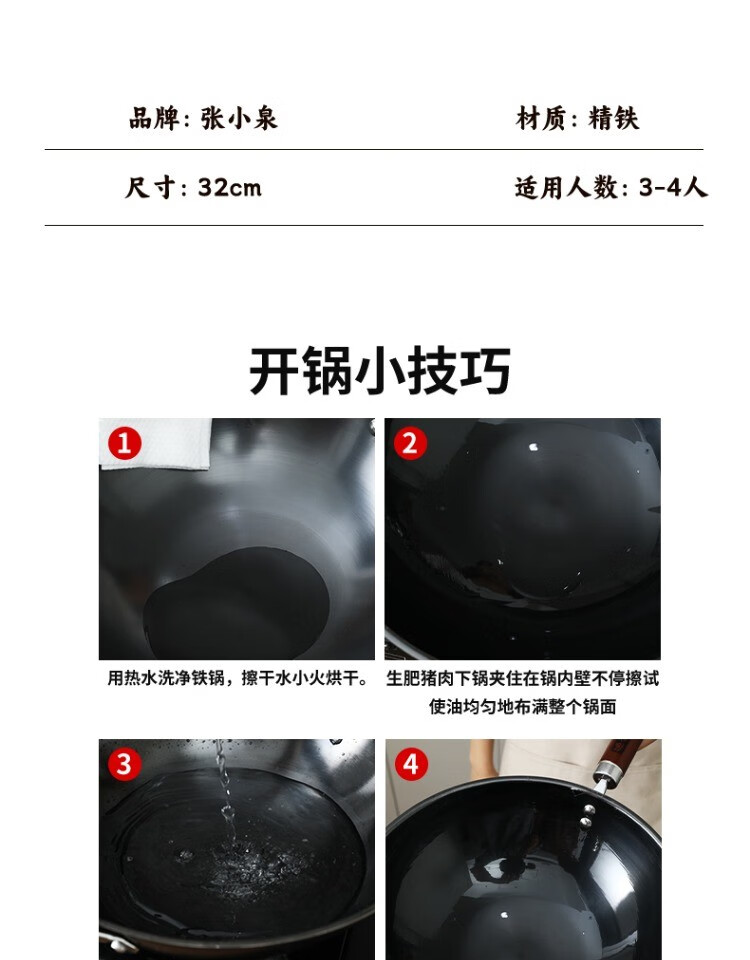 品牌：张小泉

材质：精铁

尺寸：32cm

适用人数：3-4人

开锅小技巧

1

用热水洗净铁锅，擦干水小火烘干。

2

生肥猪肉下锅夹住在锅内壁不停擦试使油均匀地布满整个锅面

3

4