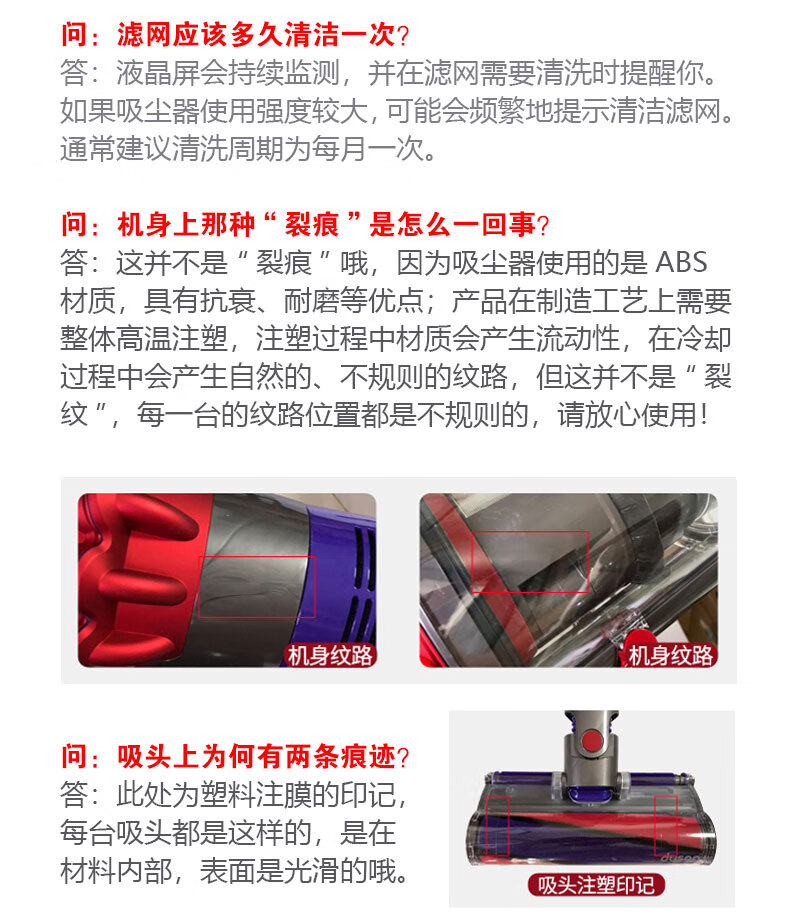 问：滤网应该多久清洁一次？
答：液晶屏会持续监测，并在滤网需要清洗时提醒你。如果吸尘器使用强度较大，可能会频繁地提示清洁滤网。通常建议清洗周期为每月一次。

问：机身上那种“裂痕”是怎么一回事？
答：这并不是“裂痕”哦，因为吸尘器使用的是 ABS 材质，具有抗衰、耐磨等优点；产品在制造工艺上需要整体高温注塑，注塑过程中材质会产生流动性，在冷却过程中会产生自然的、不规则的纹路，但这并不是“裂纹”，每一台的纹路位置都是不规则的，请放心使用！

机身纹路

机身纹路

问：吸头上为何有两条痕迹？
答：此处为塑料注膜的印记，每台吸头都是这样的，是在材料内部，表面是光滑的哦。

dyson

吸头注塑印记