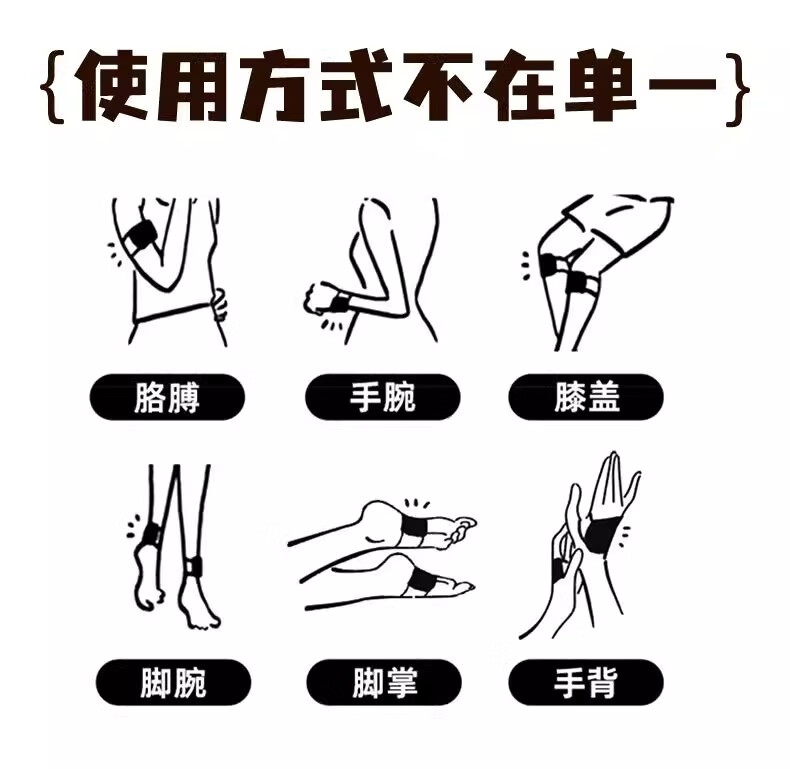 {使用方式不在单一}

胳膊

手腕

膝盖

脚腕

脚掌

手背