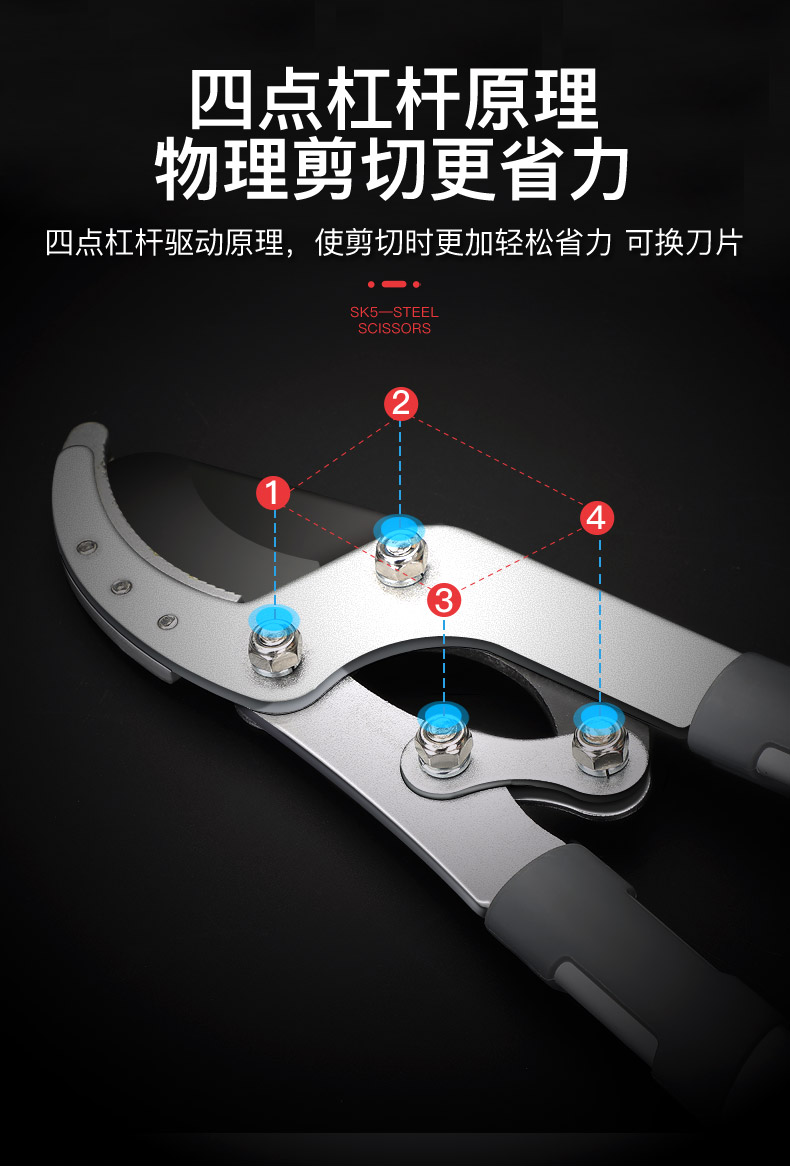 四点杠杆原理
物理剪切更省力

四点杠杆驱动原理，使剪切时更加轻松省力 可换刀片

SK5—STEEL
SCISSORS

2
1
4
3