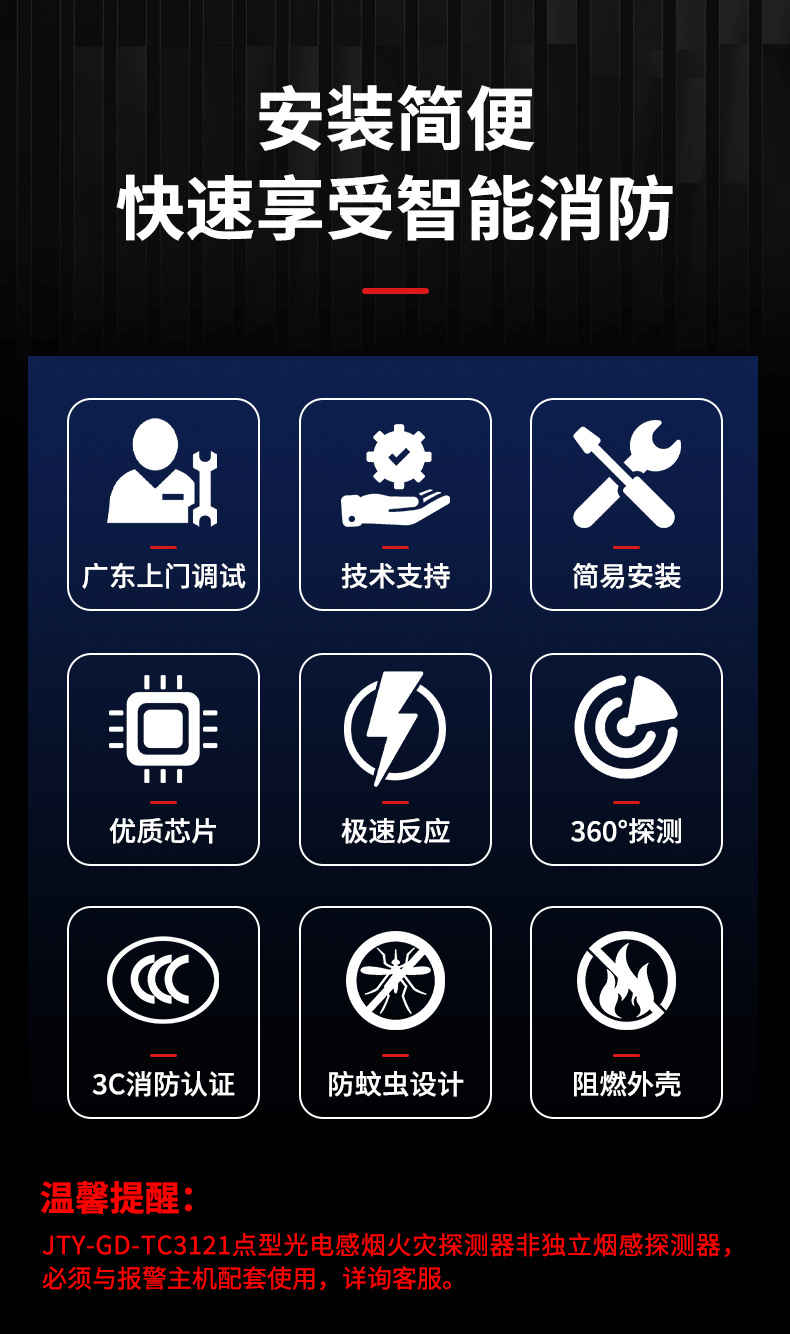 安装简便
快速享受智能消防

广东上门调试

技术支持

简易安装

优质芯片

极速反应

360°探测

3C消防认证

防蚊虫设计

阻燃外壳

温馨提醒：

JTY-GD-TC3121点型光电感烟火灾探测器非独立烟感探测器，必须与报警主机配套使用，详询客服。