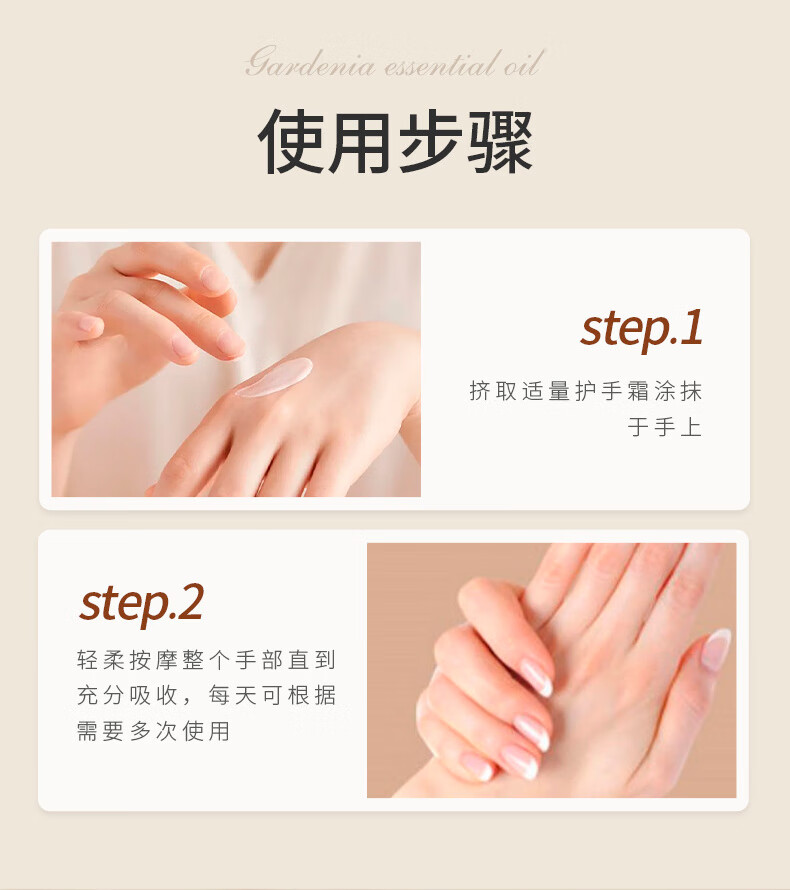 Gardenia essential oil

使用步骤

step.1

挤取适量护手霜涂抹于手上

step.2

轻柔按摩整个手部直到充分吸收，每天可根据需要多次使用