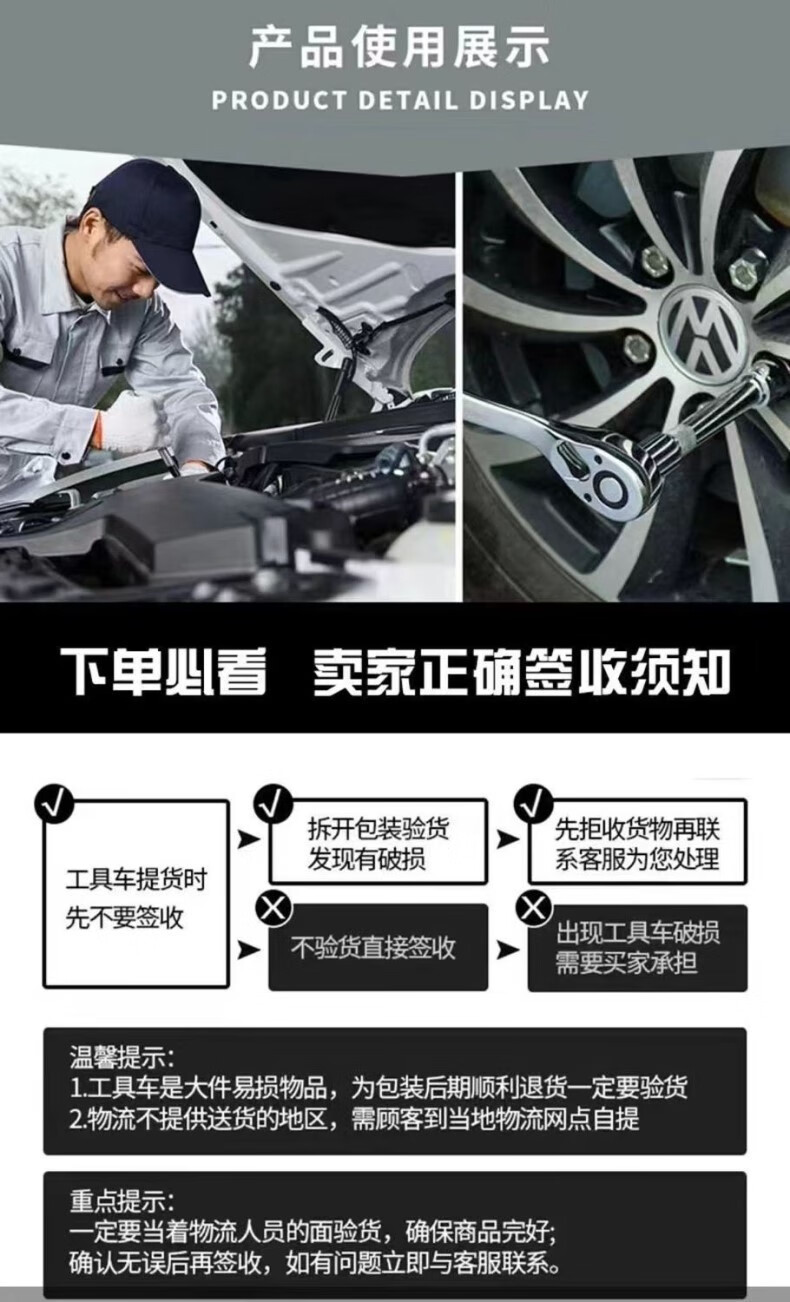 产品使用展示
PRODUCT DETAIL DISPLAY

下单必看 卖家正确签收须知

工具车提货时先不要签收

拆开包装验货发现有破损

先拒收货物再联系客服为您处理

不验货直接签收

出现工具车破损需要买家承担

温馨提示:
1.工具车是大件易损物品，为包装后期顺利退货一定要验货
2.物流不提供送货的地区，需顾客到当地物流网点自提

重点提示:
一定要当着物流人员的面验货，确保商品完好;
确认无误后再签收，如有问题立即与客服联系。