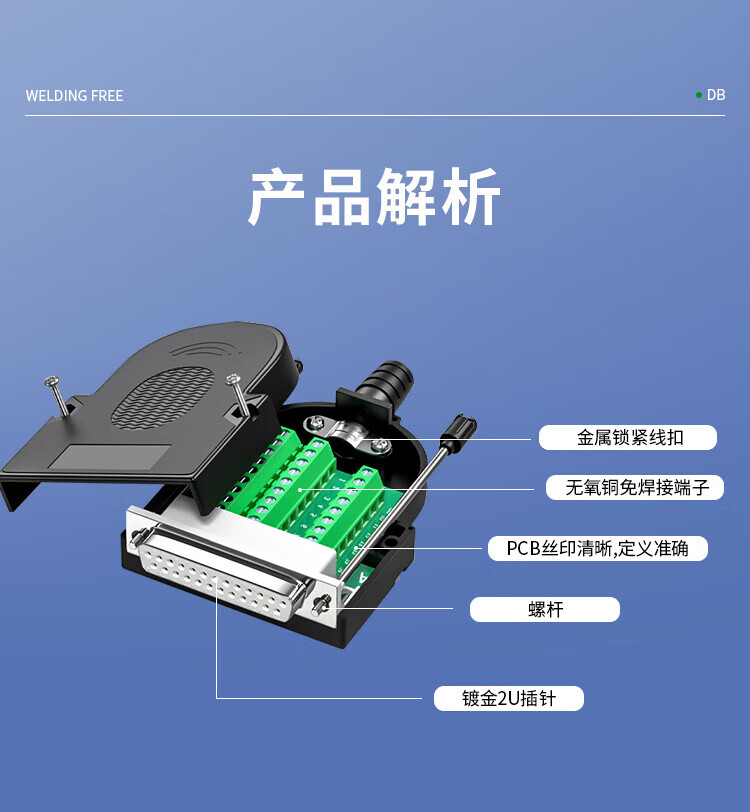 WELDING FREE

DB

产品解析

金属锁紧线扣

无氧铜免焊接端子

PCB丝印清晰,定义准确

螺杆

镀金2U插针