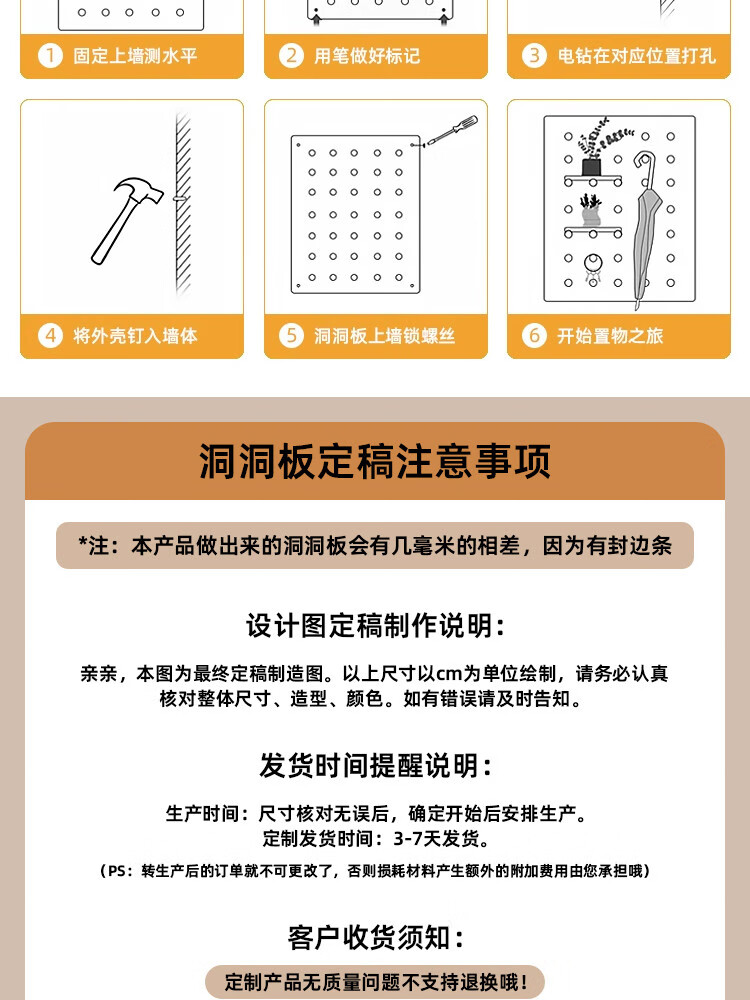 1 固定上墙测水平

2 用笔做好标记

3 电钻在对应位置打孔

4 将外壳钉入墙体

5 洞洞板上墙锁螺丝

6 开始置物之旅

洞洞板定稿注意事项

*注：本产品做出来的洞洞板会有几毫米的相差，因为有封边条

设计图定稿制作说明：

亲亲，本图为最终定稿制造图。以上尺寸以cm为单位绘制，请务必认真核对整体尺寸、造型、颜色。如有错误请及时告知。

发货时间提醒说明：

生产时间：尺寸核对无误后，确定开始后安排生产。
定制发货时间：3-7天发货。

（PS：转生产后的订单就不可更改了，否则损耗材料产生额外的附加费用由您承担哦）

客户收货须知：

定制产品无质量问题不支持退换哦！