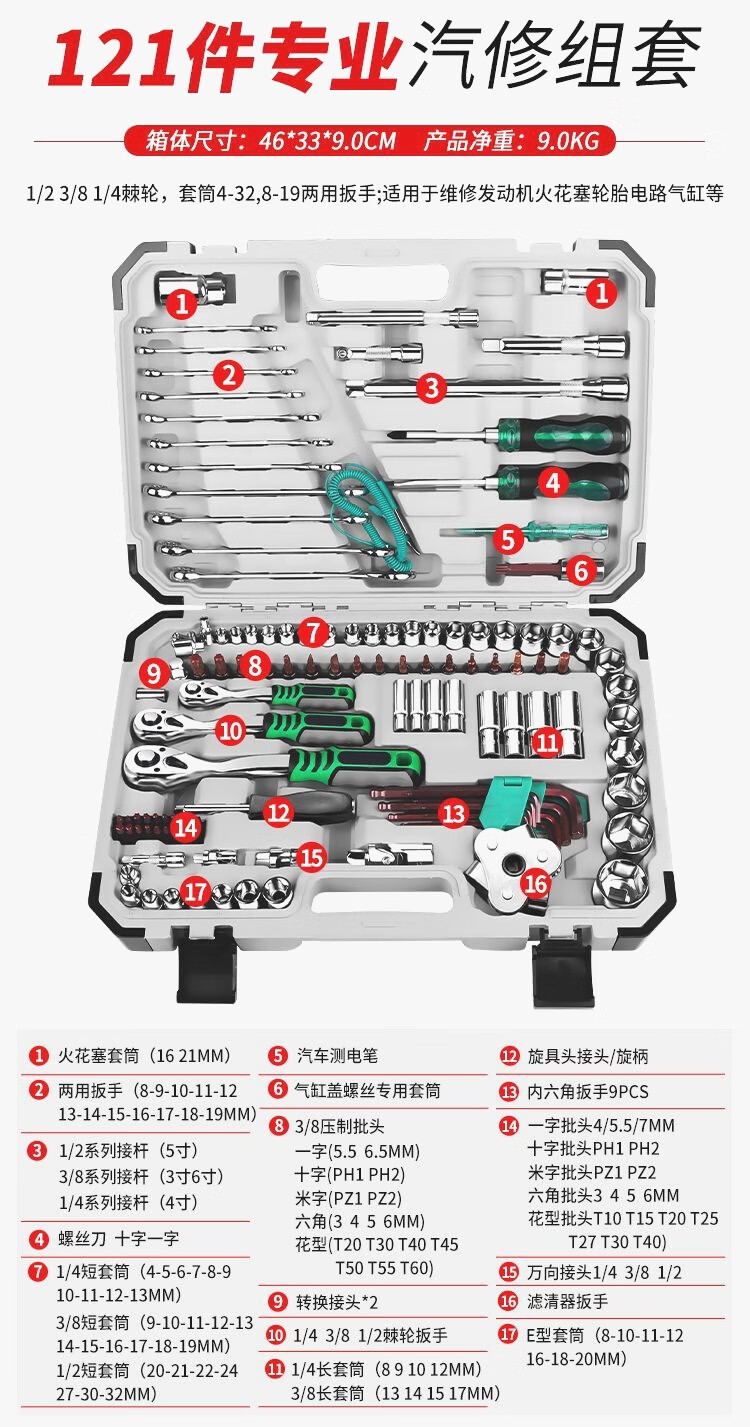 121件专业汽修组套

箱体尺寸：46*33*9.0CM 产品净重：9.0KG

1/2 3/8 1/4棘轮，套筒4-32,8-19两用扳手;适用于维修发动机火花塞轮胎电路气缸等

1 1 2 3 4 5 6 7 8 9 10 11 12 13 14 15 16 17

1 火花塞套筒（16 21MM）

2 两用扳手（8-9-10-11-12 13-14-15-16-17-18-19MM）

3 1/2系列接杆（5寸） 3/8系列接杆（3寸6寸） 1/4系列接杆（4寸）

4 螺丝刀 十字一字

7 1/4短套筒（4-5-6-7-8-9 10-11-12-13MM） 3/8短套筒（9-10-11-12-13 14-15-16-17-18-19MM） 1/2短套筒（20-21-22-24 27-30-32MM）

5 汽车测电笔

6 气缸盖螺丝专用套筒

8 3/8压制批头 一字(5.5 6.5MM) 十字(PH1 PH2) 米字(PZ1 PZ2) 六角(3 4 5 6MM) 花型(T20 T30 T40 T45 T50 T55 T60)

9 转换接头*2

10 1/4 3/8 1/2棘轮扳手

11 1/4长套筒（8 9 10 12MM） 3/8长套筒（13 14 15 17MM）

12 旋具头接头/旋柄

13 内六角扳手9PCS

14 一字批头4/5.5/7MM 十字批头PH1 PH2 米字批头PZ1 PZ2 六角批头3 4 5 6MM 花型批头T10 T15 T20 T25 T27 T30 T40)

15 万向接头1/4 3/8 1/2

16 滤清器扳手

17 E型套筒（8-10-11-12 16-18-20MM）