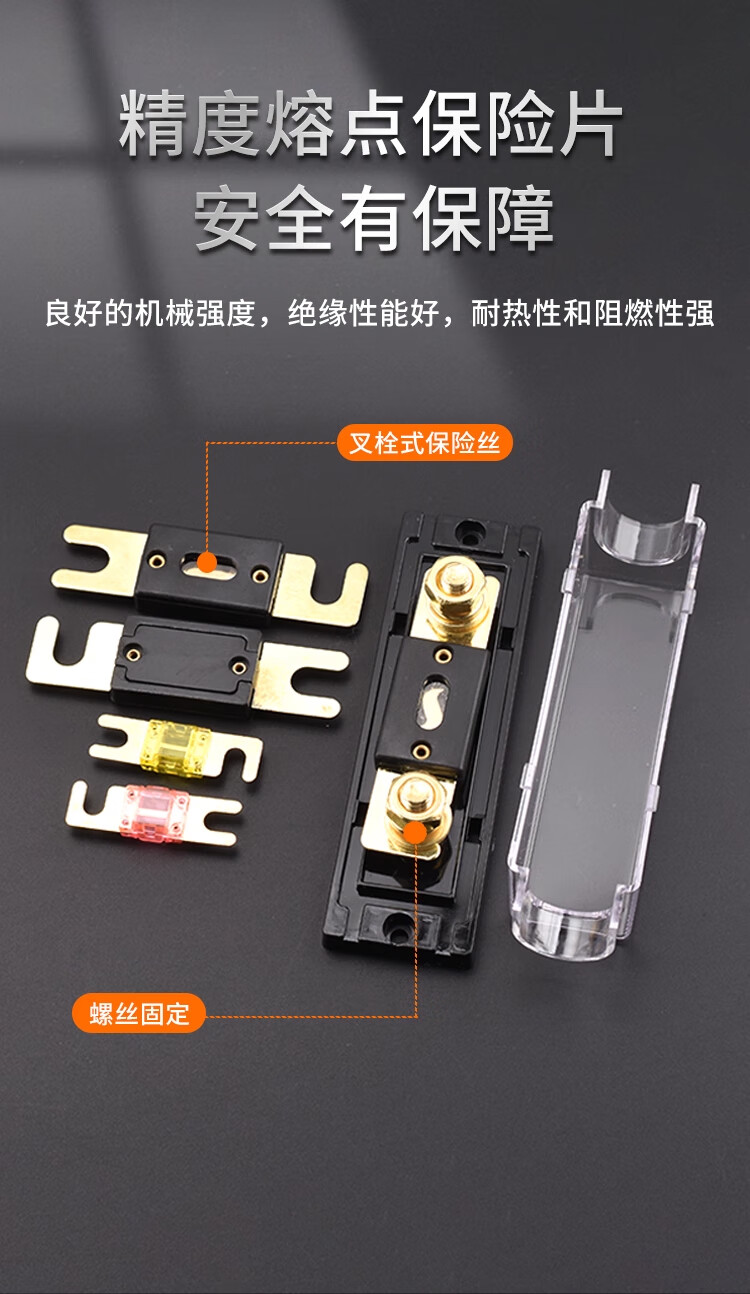 精度熔点保险片
安全有保障

良好的机械强度，绝缘性能好，耐热性和阻燃性强

叉栓式保险丝

螺丝固定