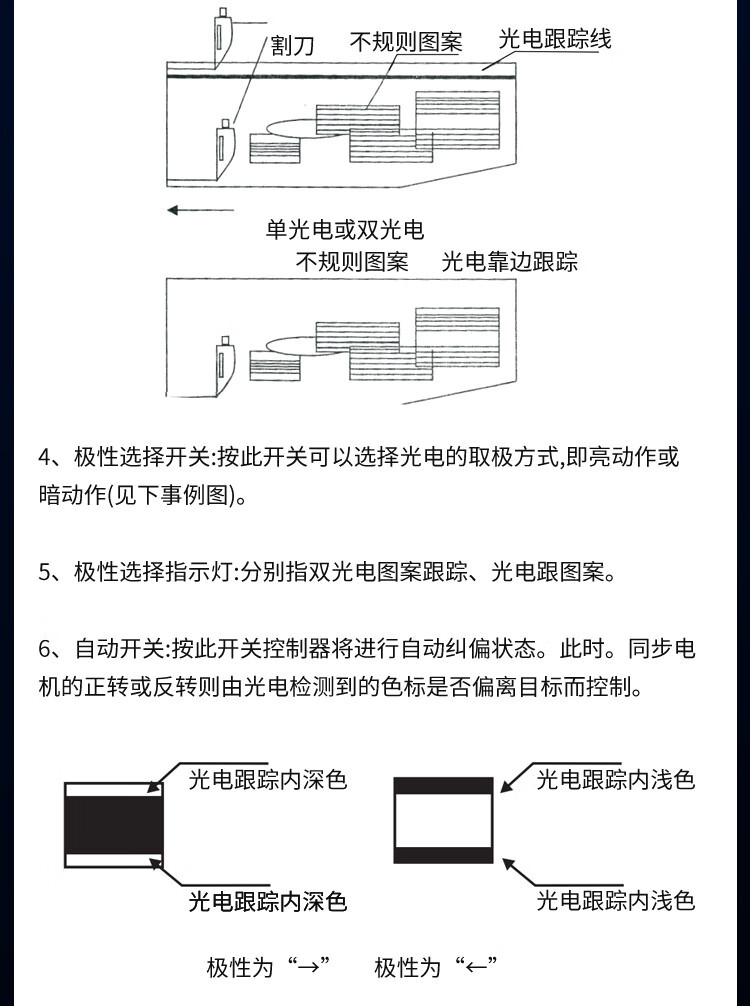 割刀 不规则图案 光电跟踪线

单光电或双光电
不规则图案 光电靠边跟踪

4、极性选择开关:按此开关可以选择光电的取极方式,即亮动作或暗动作(见下事例图)。

5、极性选择指示灯:分别指双光电图案跟踪、光电跟图案。

6、自动开关:按此开关控制器将进行自动纠偏状态。此时。同步电机的正转或反转则由光电检测到的色标是否偏离目标而控制。

光电跟踪内深色
光电跟踪内深色
光电跟踪内浅色
光电跟踪内浅色

极性为“→” 极性为“←”